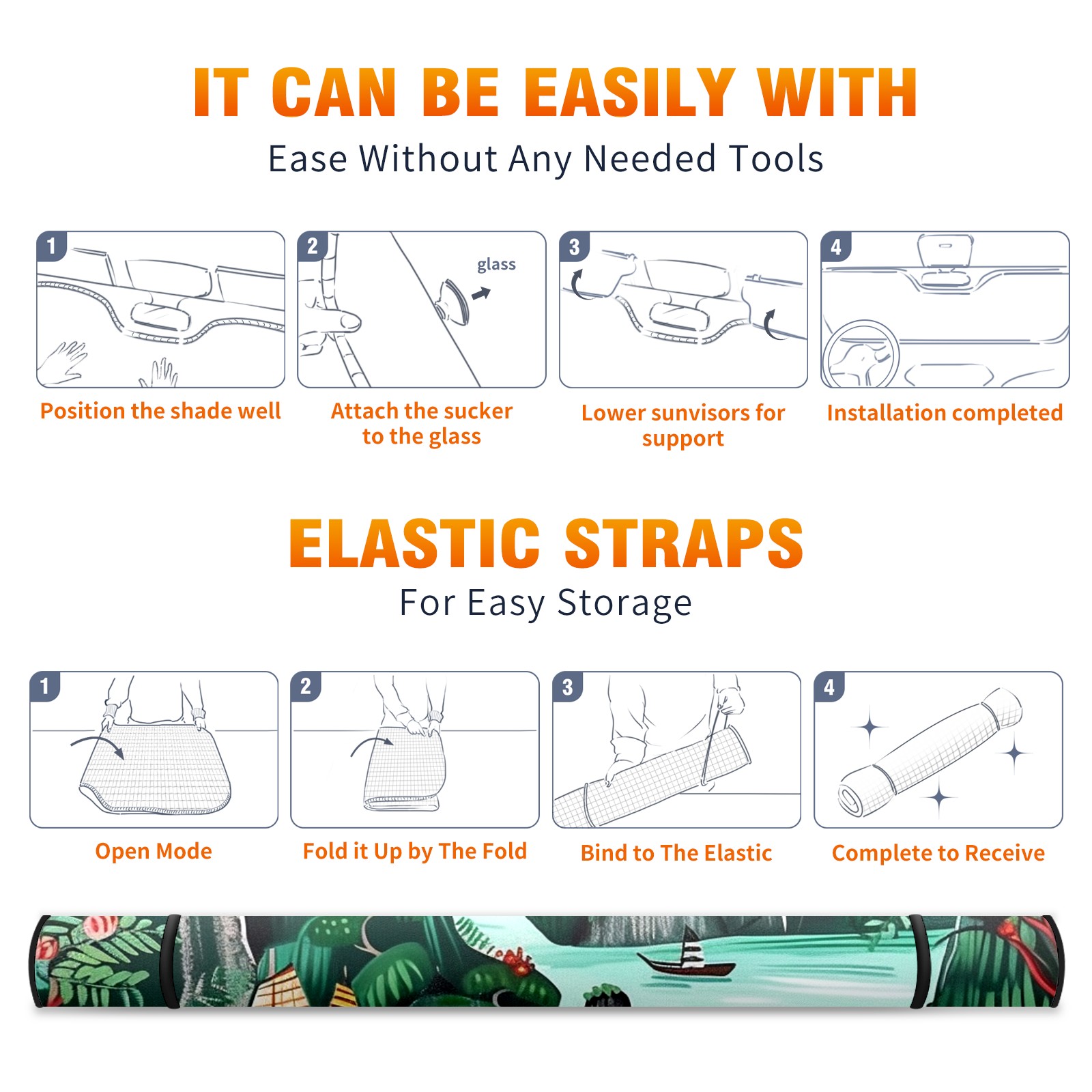 IT CAN BE EASILY WITH
Ease Without Any Needed Tools

1
Position the shade well

2
glass
Attach the sucker to the glass

3
Lower sunvisors for support

4
Installation completed

ELASTIC STRAPS
For Easy Storage

1
Open Mode

2
Fold it Up by The Fold

3
Bind to The Elastic

4
Complete to Receive