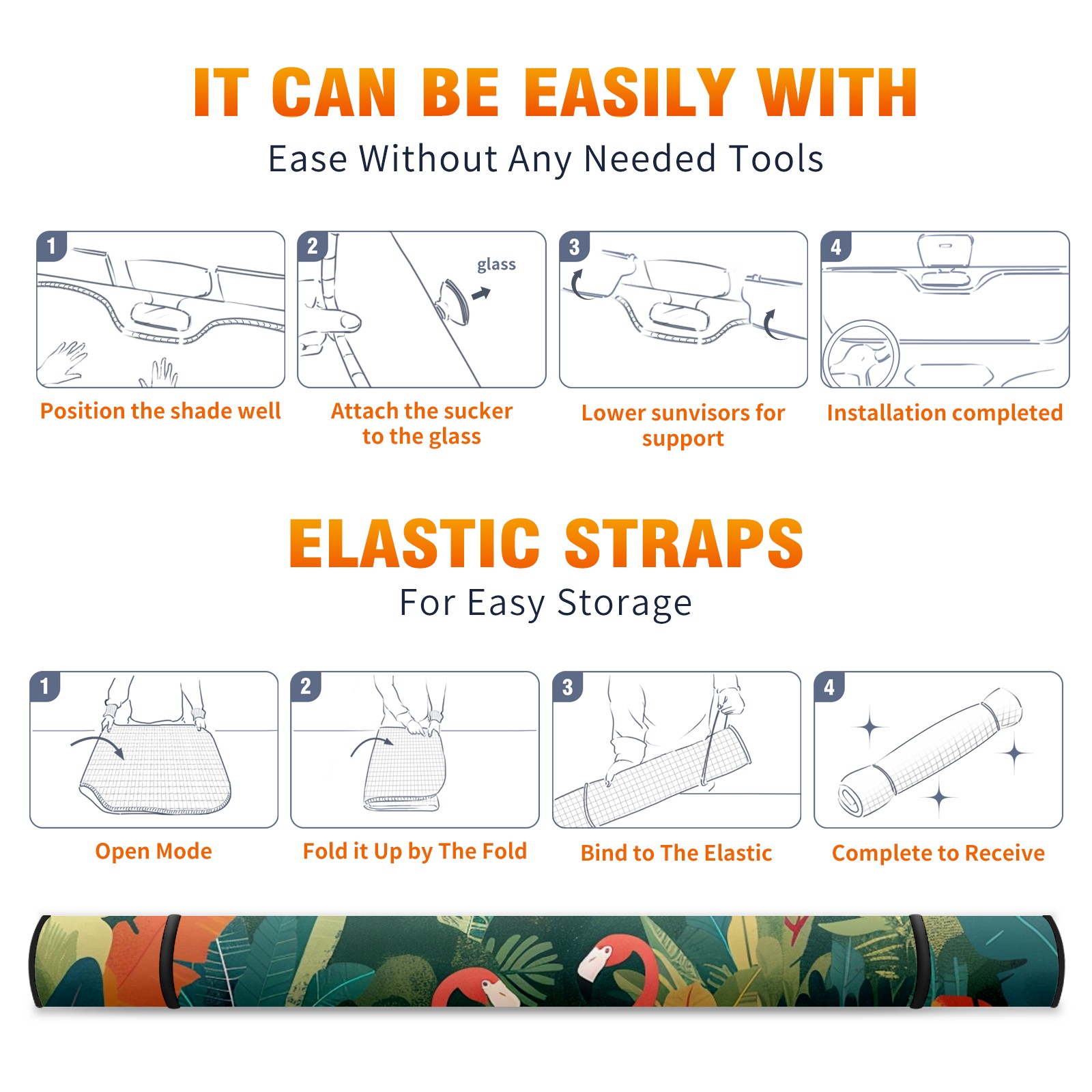 IT CAN BE EASILY WITH
Ease Without Any Needed Tools

1
Position the shade well

2
glass
Attach the sucker to the glass

3
Lower sunvisors for support

4
Installation completed

ELASTIC STRAPS
For Easy Storage

1
Open Mode

2
Fold it Up by The Fold

3
Bind to The Elastic

4
Complete to Receive