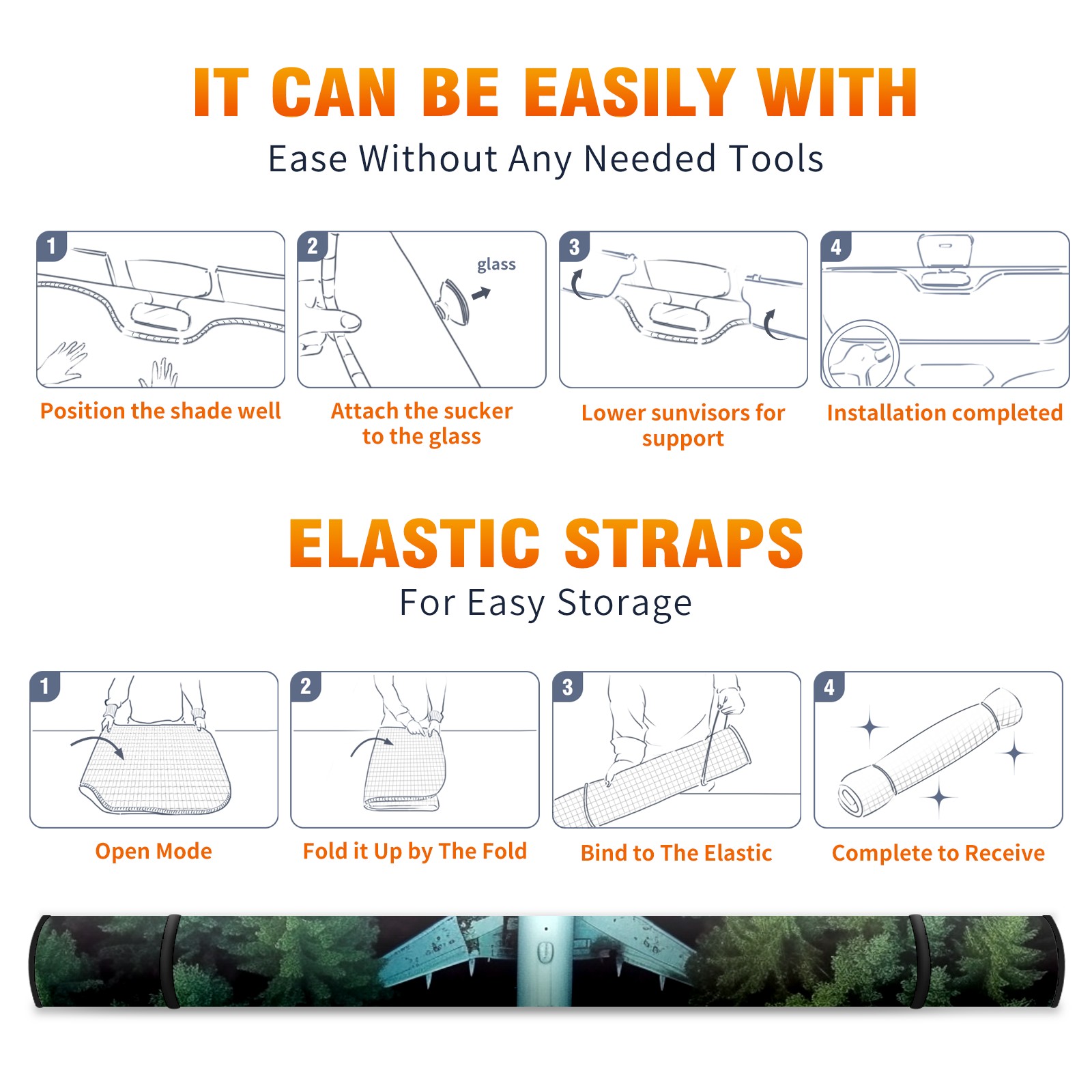 IT CAN BE EASILY WITH
Ease Without Any Needed Tools

1
Position the shade well

2
glass
Attach the sucker to the glass

3
Lower sunvisors for support

4
Installation completed

ELASTIC STRAPS
For Easy Storage

1
Open Mode

2
Fold it Up by The Fold

3
Bind to The Elastic

4
Complete to Receive