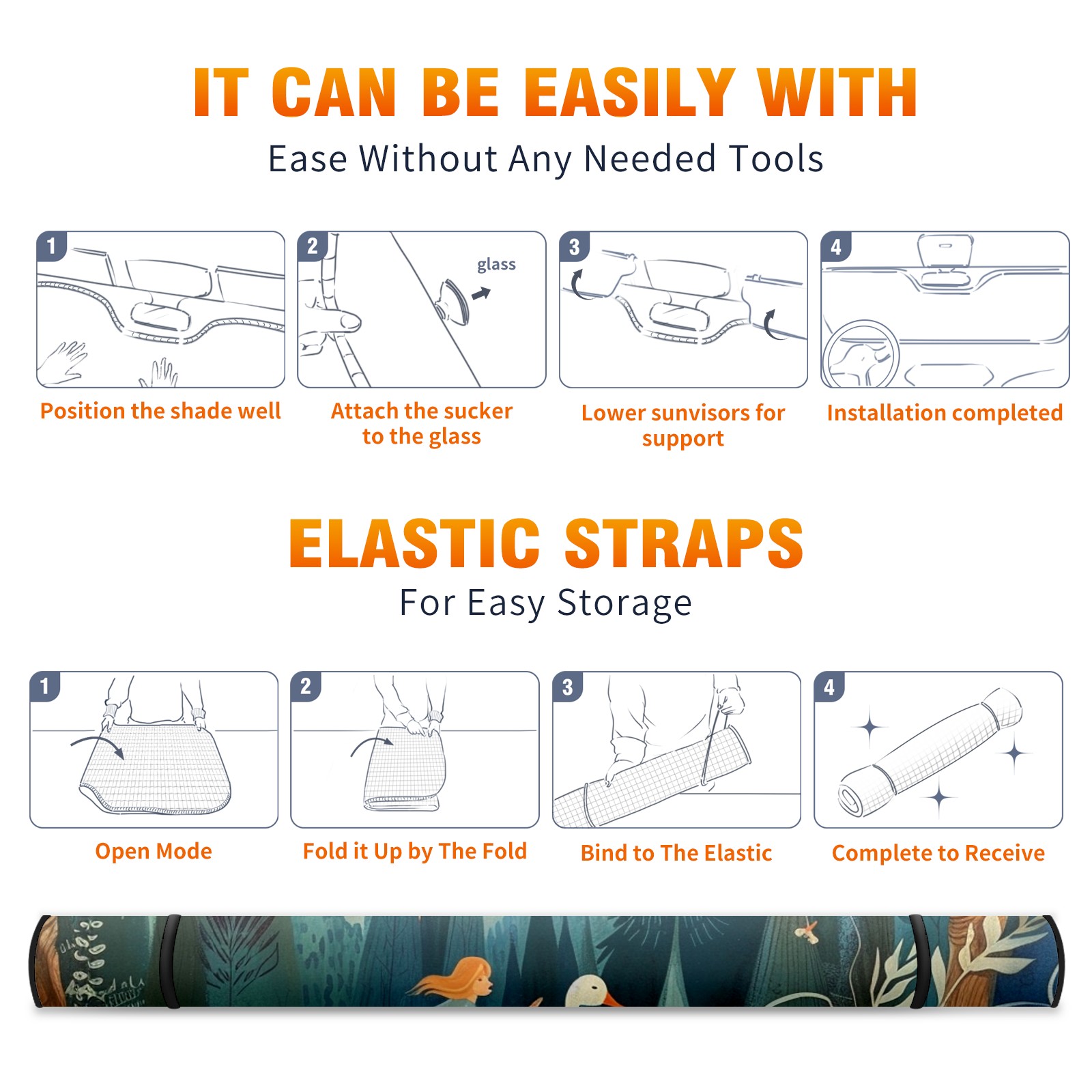 IT CAN BE EASILY WITH

Ease Without Any Needed Tools

1

Position the shade well

2

glass

Attach the sucker to the glass

3

Lower sunvisors for support

4

Installation completed

ELASTIC STRAPS

For Easy Storage

1

Open Mode

2

Fold it Up by The Fold

3

Bind to The Elastic

4

Complete to Receive