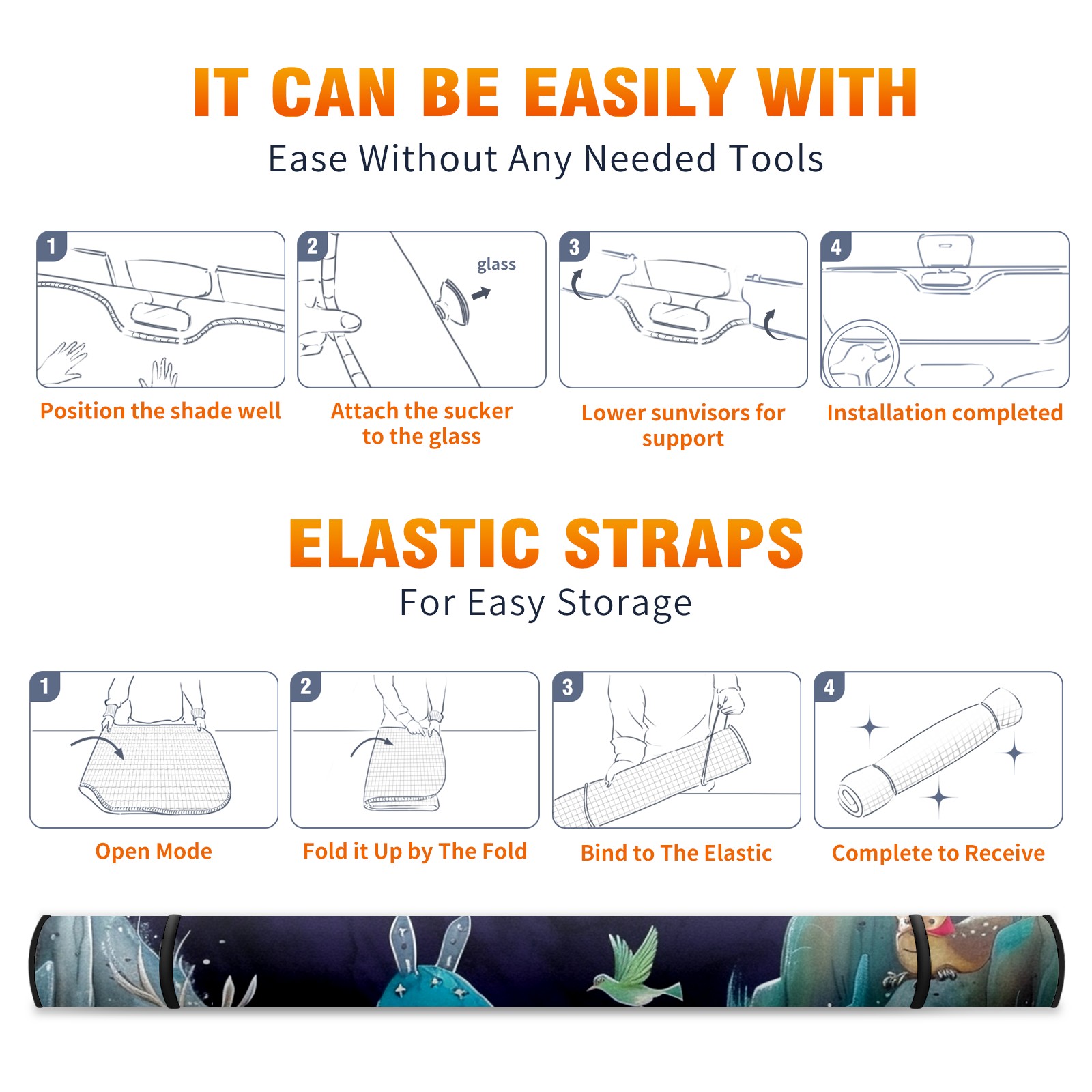 IT CAN BE EASILY WITH
Ease Without Any Needed Tools

1
Position the shade well

2
glass
Attach the sucker to the glass

3
Lower sunvisors for support

4
Installation completed

ELASTIC STRAPS
For Easy Storage

1
Open Mode

2
Fold it Up by The Fold

3
Bind to The Elastic

4
Complete to Receive