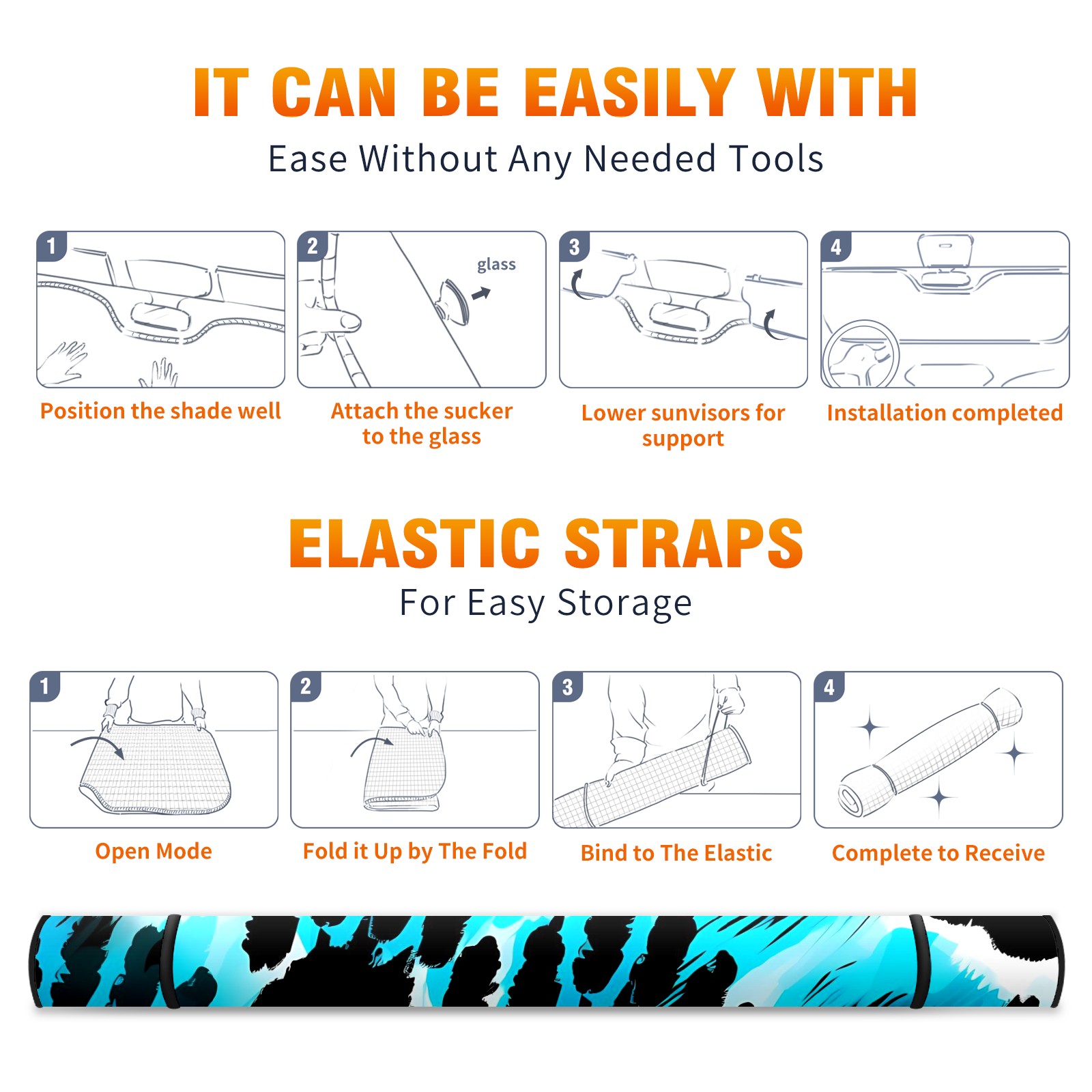 IT CAN BE EASILY WITH
Ease Without Any Needed Tools

1
Position the shade well

2
glass
Attach the sucker to the glass

3
Lower sunvisors for support

4
Installation completed

ELASTIC STRAPS
For Easy Storage

1
Open Mode

2
Fold it Up by The Fold

3
Bind to The Elastic

4
Complete to Receive