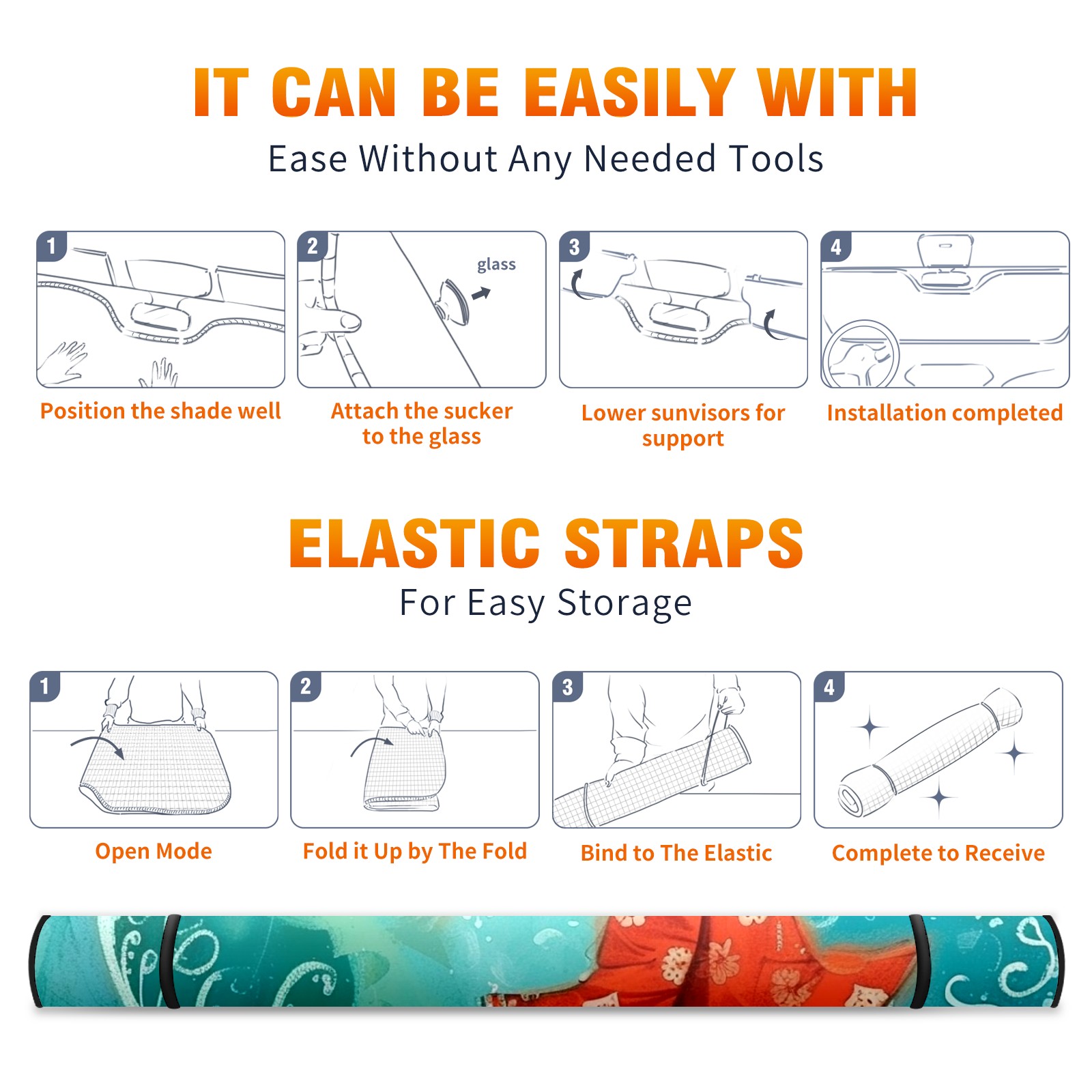 IT CAN BE EASILY WITH

Ease Without Any Needed Tools

1

Position the shade well

2

glass

Attach the sucker to the glass

3

Lower sunvisors for support

4

Installation completed

ELASTIC STRAPS

For Easy Storage

1

Open Mode

2

Fold it Up by The Fold

3

Bind to The Elastic

4

Complete to Receive