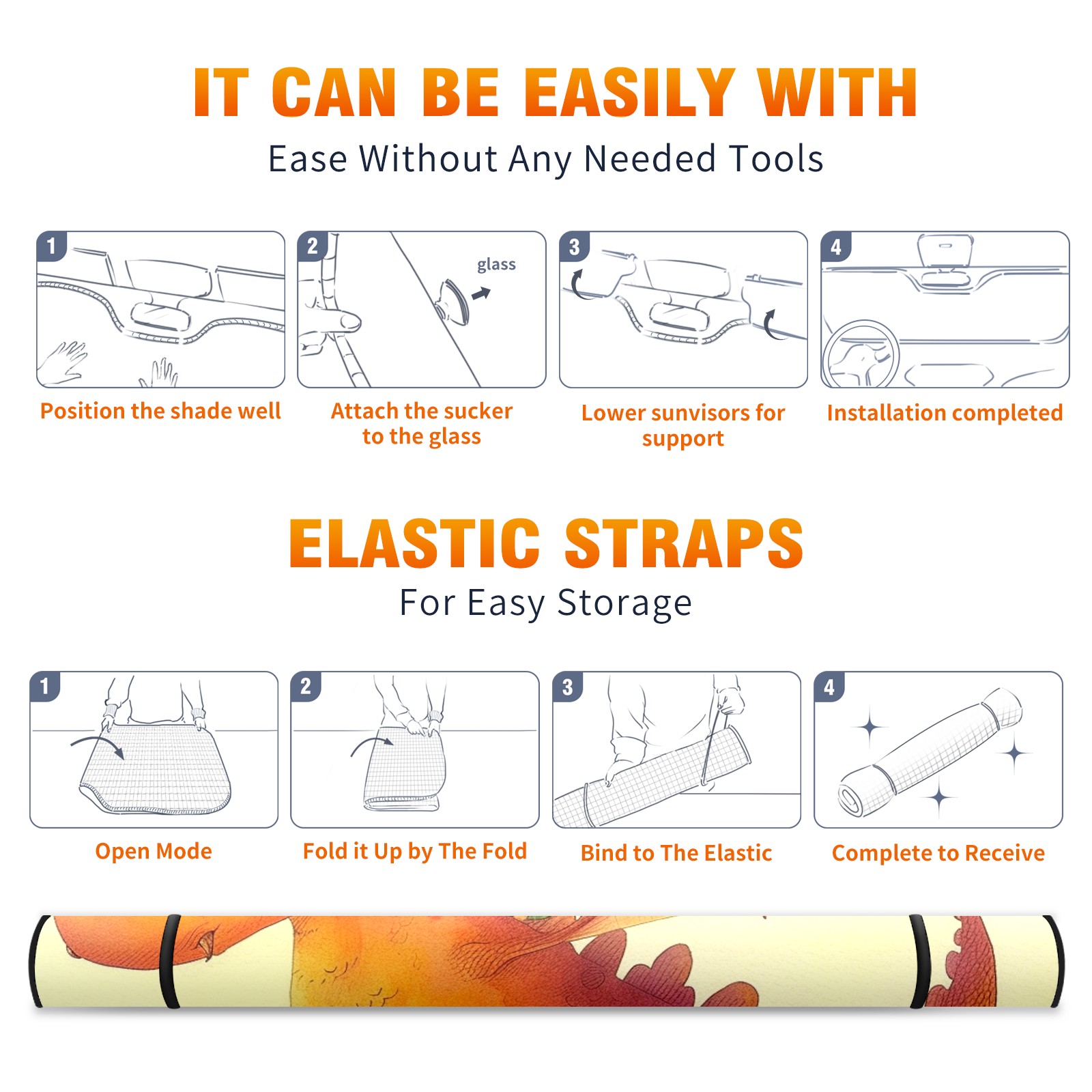 IT CAN BE EASILY WITH
Ease Without Any Needed Tools

1
Position the shade well

2
glass
Attach the sucker to the glass

3
Lower sunvisors for support

4
Installation completed

ELASTIC STRAPS
For Easy Storage

1
Open Mode

2
Fold it Up by The Fold

3
Bind to The Elastic

4
Complete to Receive