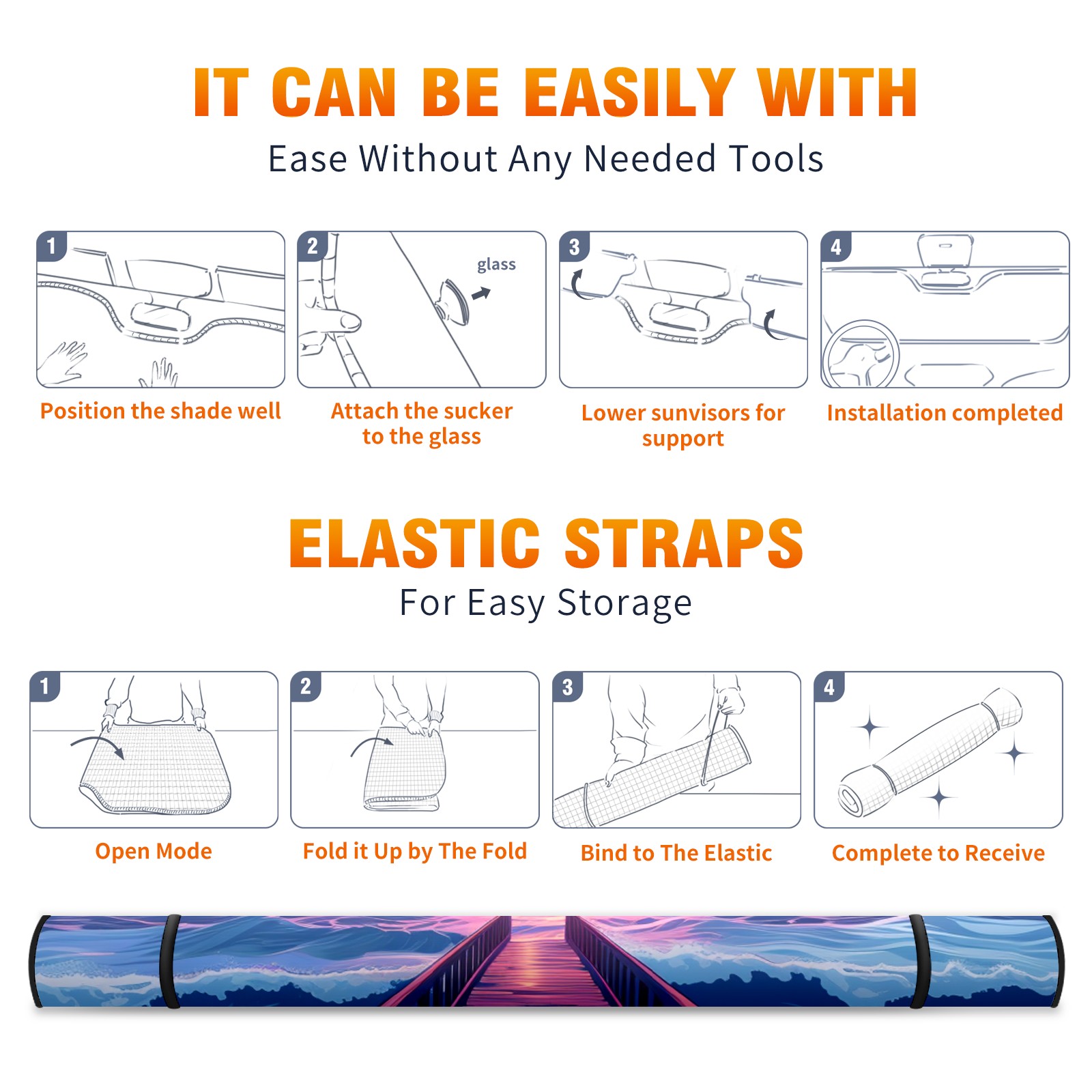 IT CAN BE EASILY WITH

Ease Without Any Needed Tools

1

Position the shade well

2

glass

Attach the sucker to the glass

3

Lower sunvisors for support

4

Installation completed

ELASTIC STRAPS

For Easy Storage

1

Open Mode

2

Fold it Up by The Fold

3

Bind to The Elastic

4

Complete to Receive