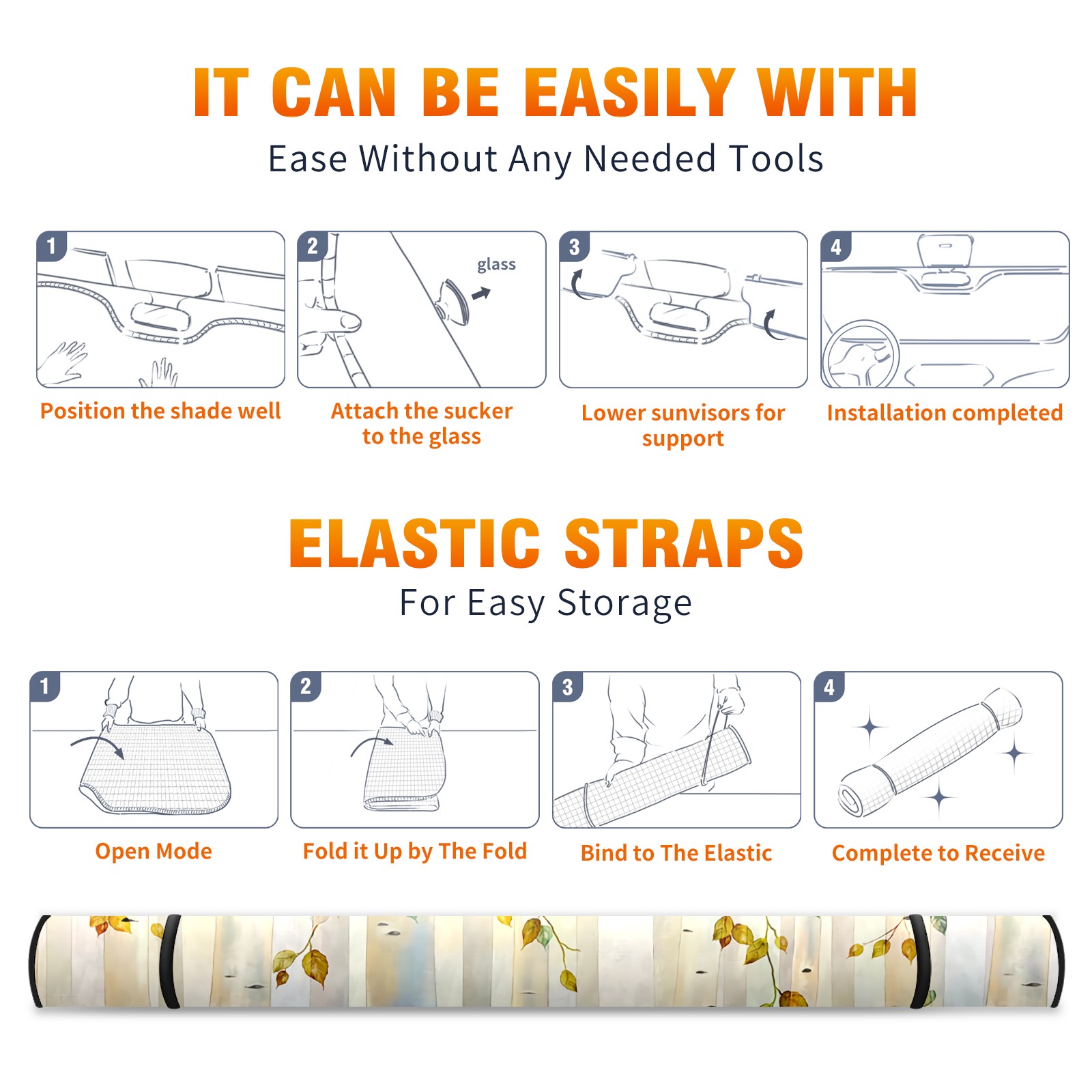 IT CAN BE EASILY WITH
Ease Without Any Needed Tools

1
Position the shade well

2
glass
Attach the sucker to the glass

3
Lower sunvisors for support

4
Installation completed

ELASTIC STRAPS
For Easy Storage

1
Open Mode

2
Fold it Up by The Fold

3
Bind to The Elastic

4
Complete to Receive