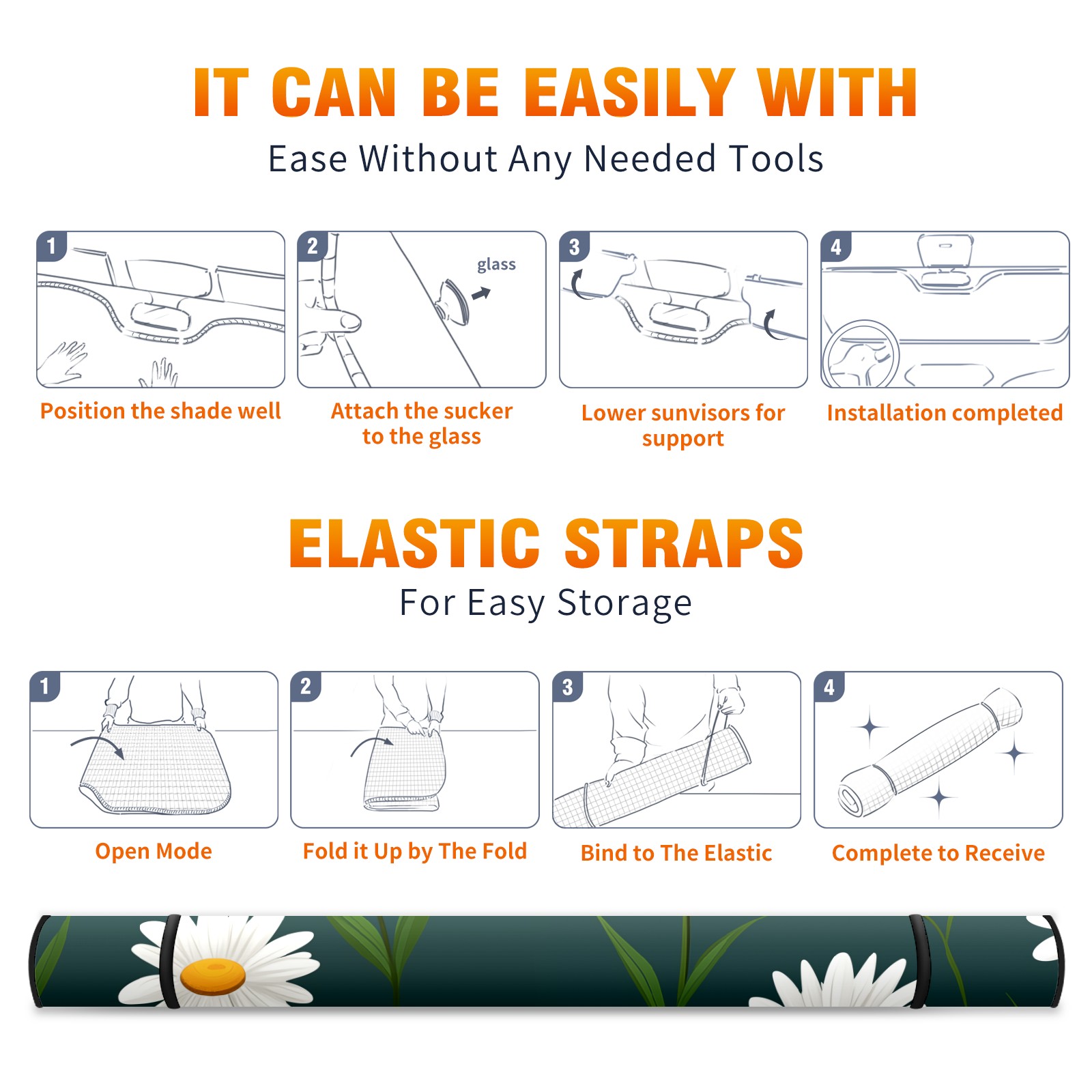 IT CAN BE EASILY WITH
Ease Without Any Needed Tools

1
Position the shade well

2
glass
Attach the sucker to the glass

3
Lower sunvisors for support

4
Installation completed

ELASTIC STRAPS
For Easy Storage

1
Open Mode

2
Fold it Up by The Fold

3
Bind to The Elastic

4
Complete to Receive