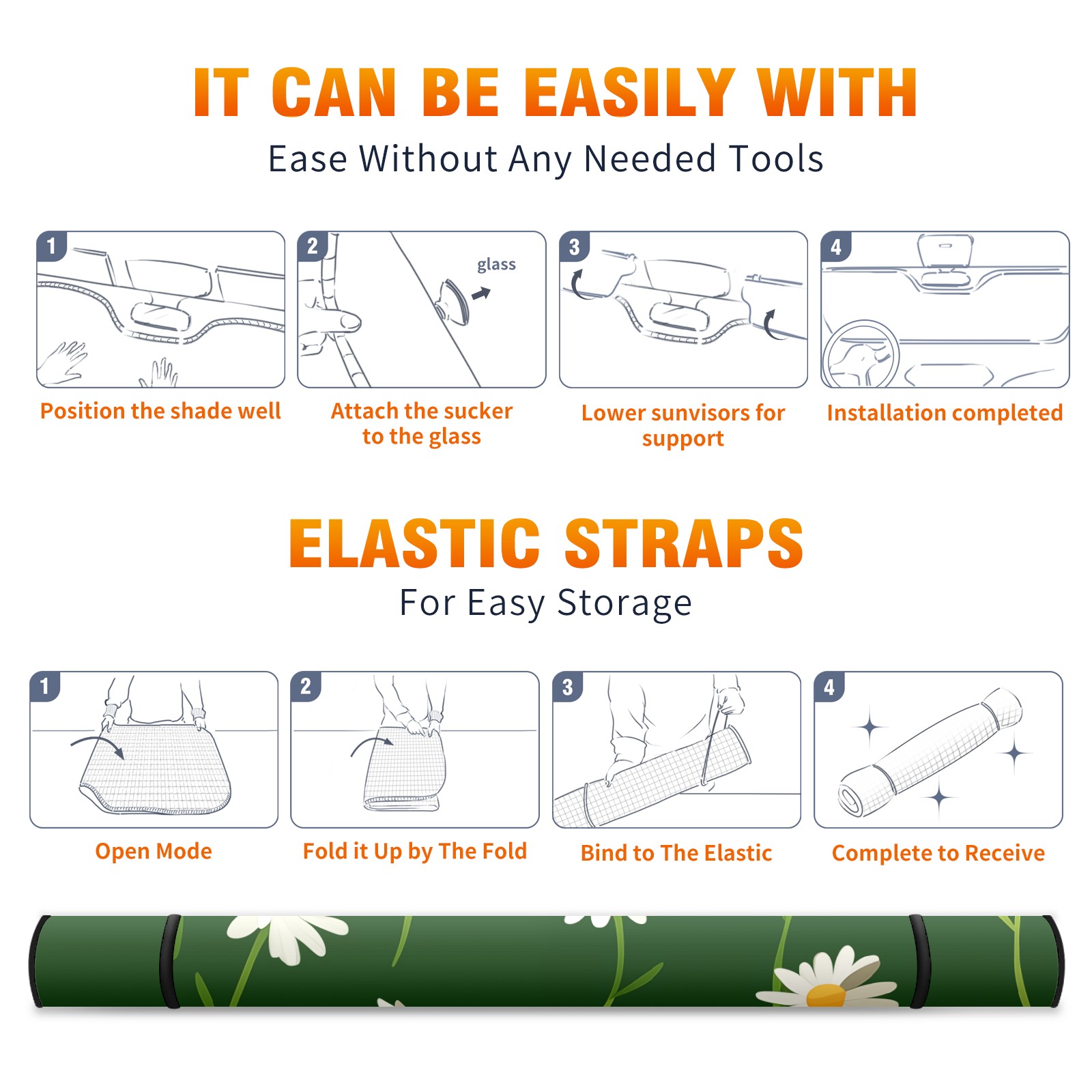 IT CAN BE EASILY WITH

Ease Without Any Needed Tools

1

Position the shade well

2

glass

Attach the sucker to the glass

3

Lower sunvisors for support

4

Installation completed

ELASTIC STRAPS

For Easy Storage

1

Open Mode

2

Fold it Up by The Fold

3

Bind to The Elastic

4

Complete to Receive