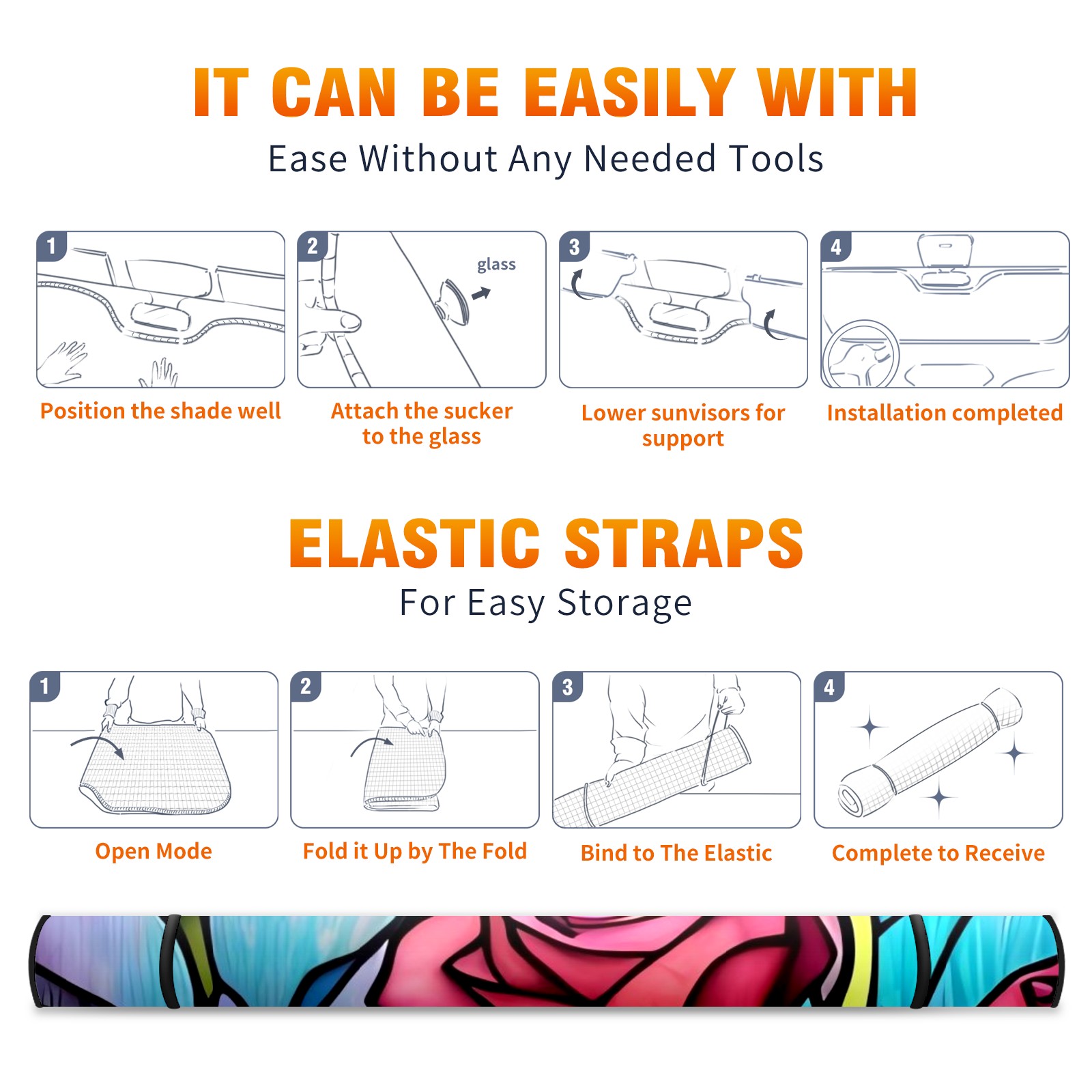 IT CAN BE EASILY WITH
Ease Without Any Needed Tools

1
Position the shade well

2
glass
Attach the sucker to the glass

3
Lower sunvisors for support

4
Installation completed

ELASTIC STRAPS
For Easy Storage

1
Open Mode

2
Fold it Up by The Fold

3
Bind to The Elastic

4
Complete to Receive