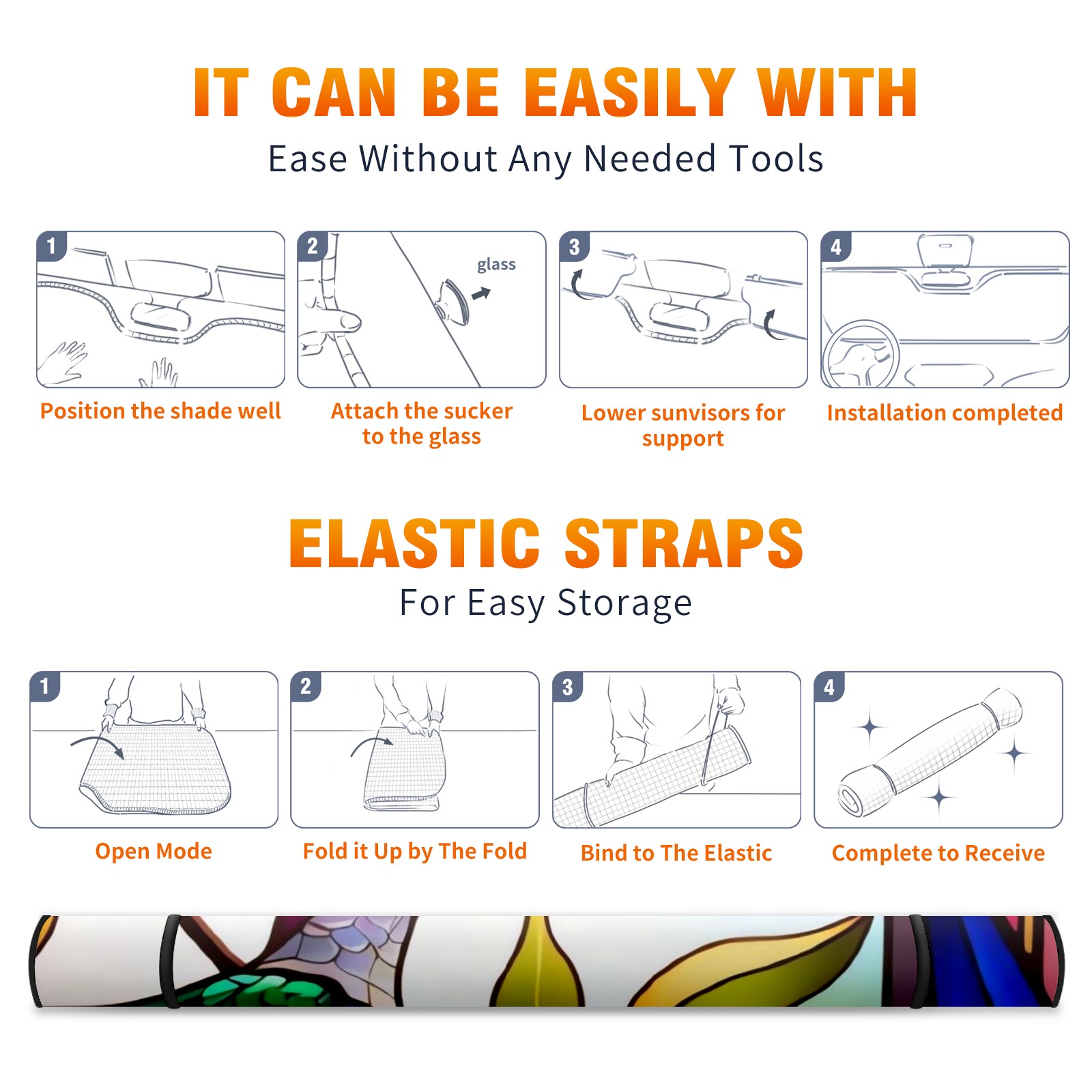 IT CAN BE EASILY WITH
Ease Without Any Needed Tools

1
Position the shade well

2
glass
Attach the sucker to the glass

3
Lower sunvisors for support

4
Installation completed

ELASTIC STRAPS
For Easy Storage

1
Open Mode

2
Fold it Up by The Fold

3
Bind to The Elastic

4
Complete to Receive