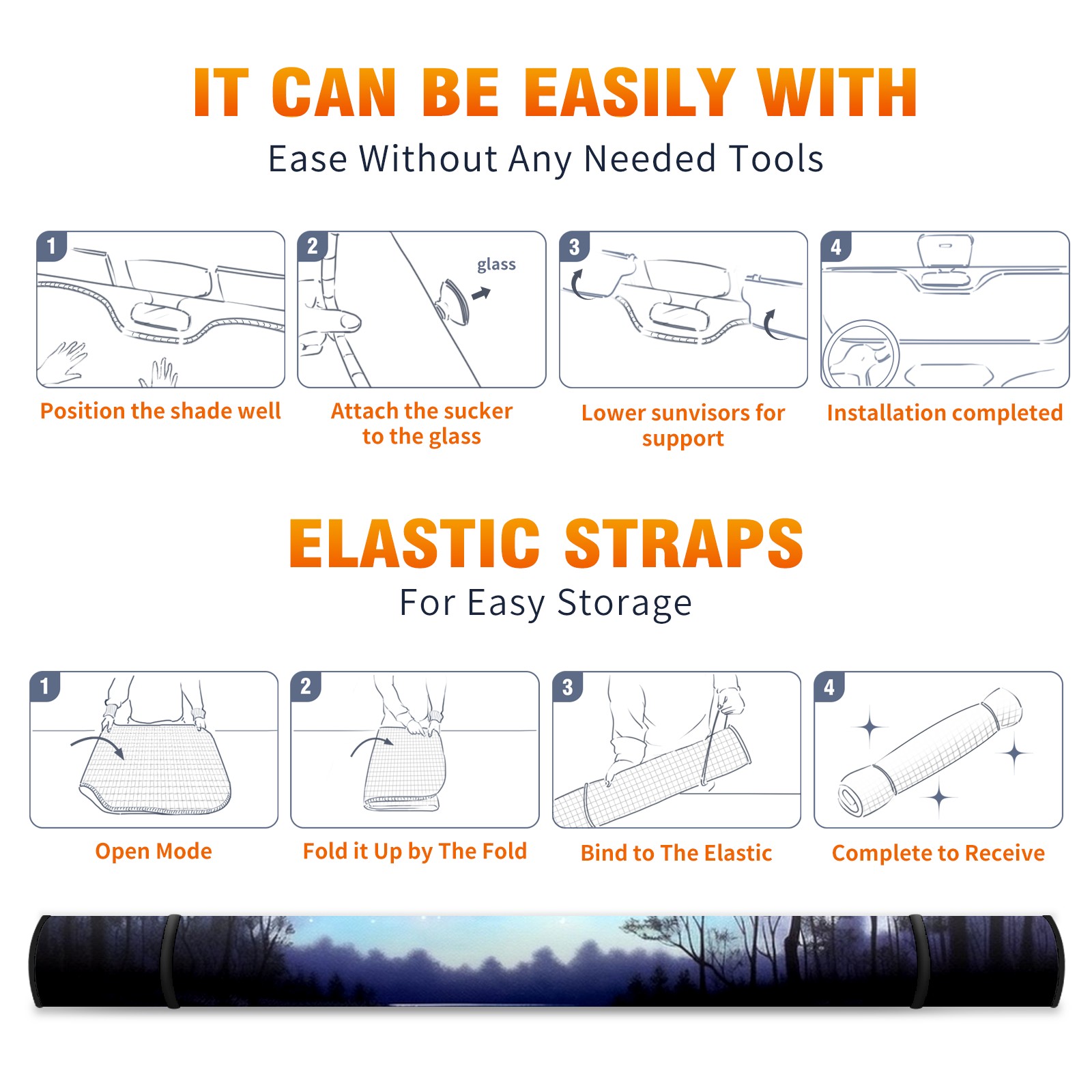 IT CAN BE EASILY WITH
Ease Without Any Needed Tools

1
Position the shade well

2
glass
Attach the sucker to the glass

3
Lower sunvisors for support

4
Installation completed

ELASTIC STRAPS
For Easy Storage

1
Open Mode

2
Fold it Up by The Fold

3
Bind to The Elastic

4
Complete to Receive