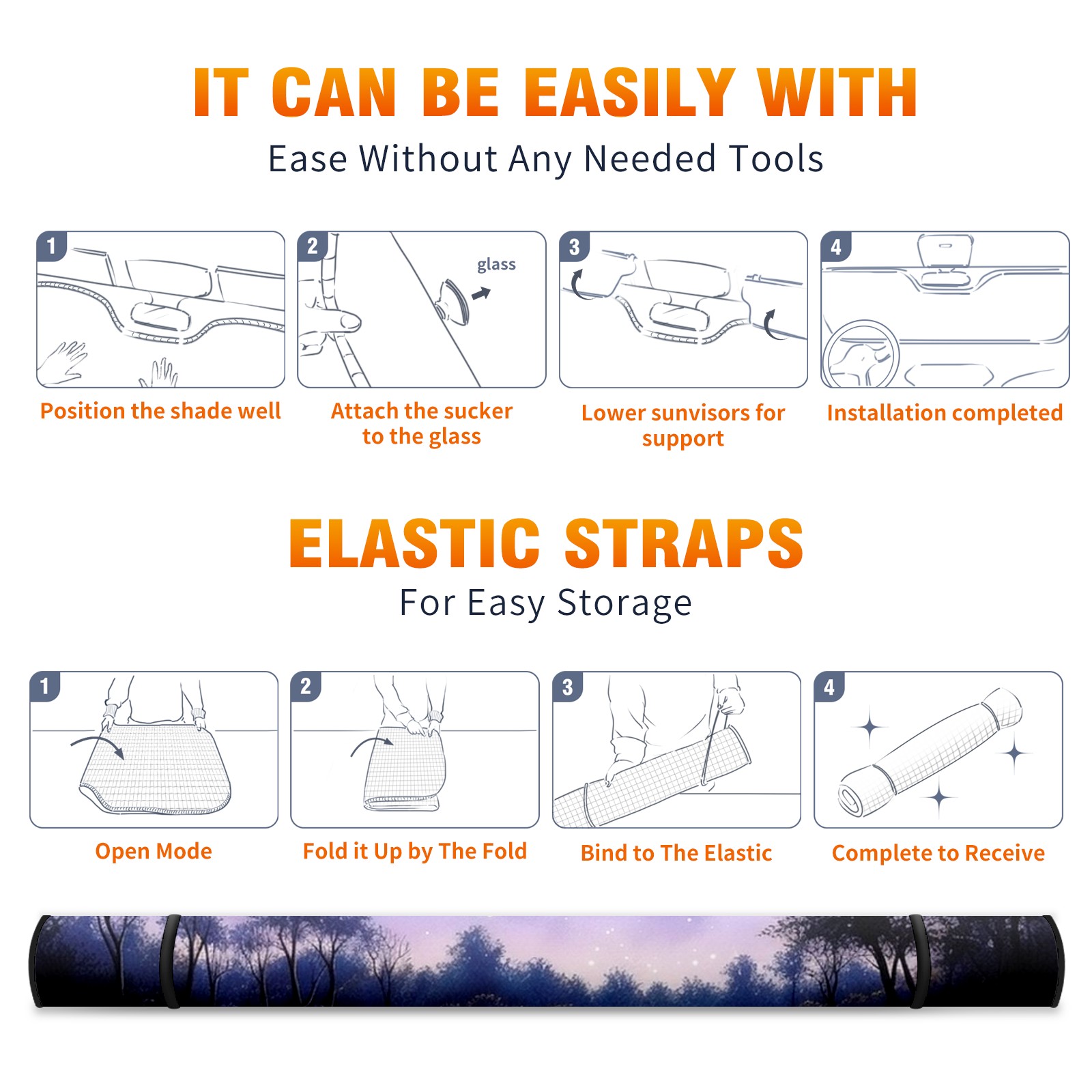 IT CAN BE EASILY WITH

Ease Without Any Needed Tools

1

Position the shade well

2

glass

Attach the sucker to the glass

3

Lower sunvisors for support

4

Installation completed

ELASTIC STRAPS

For Easy Storage

1

Open Mode

2

Fold it Up by The Fold

3

Bind to The Elastic

4

Complete to Receive