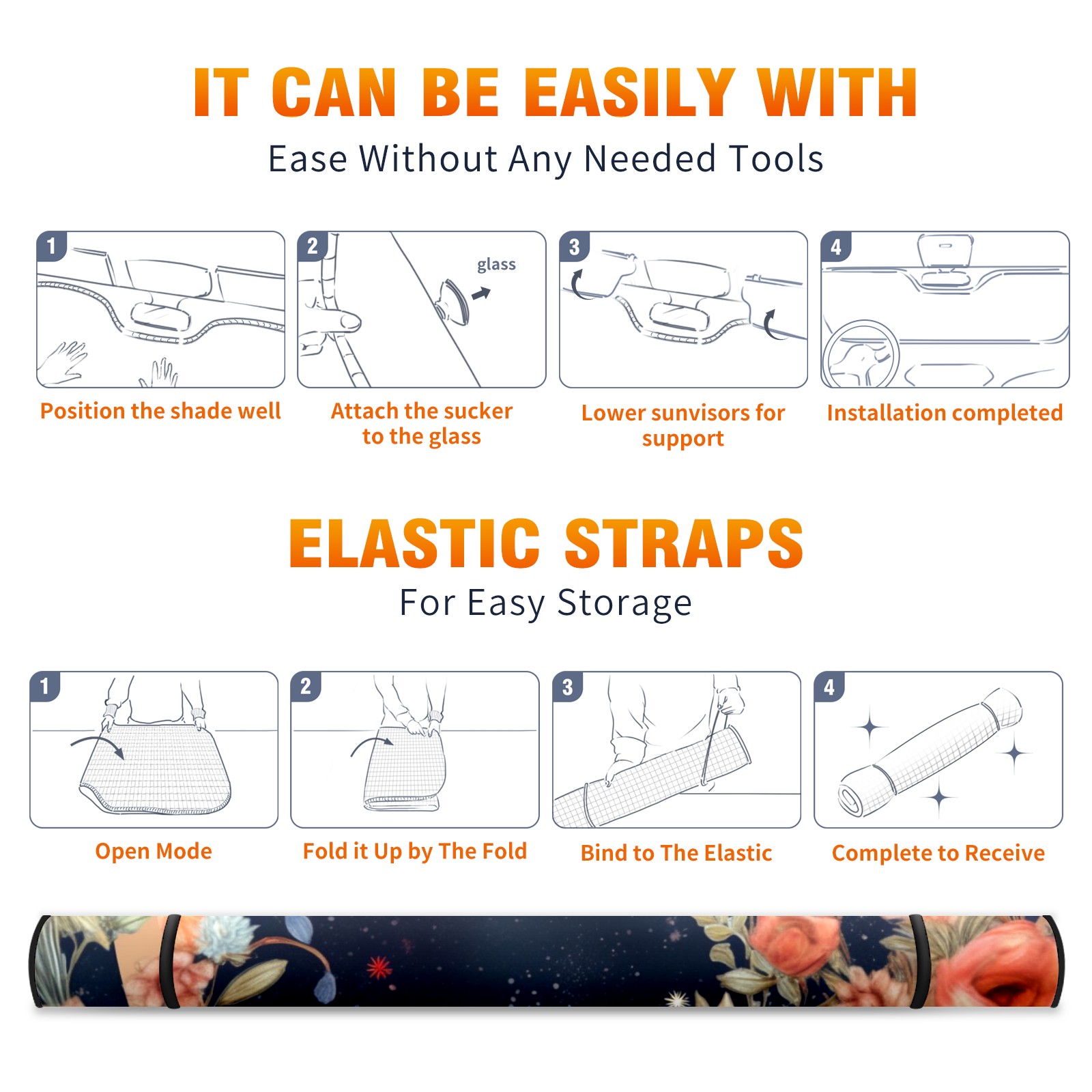 IT CAN BE EASILY WITH

Ease Without Any Needed Tools

1

Position the shade well

2

glass

Attach the sucker to the glass

3

Lower sunvisors for support

4

Installation completed

ELASTIC STRAPS

For Easy Storage

1

Open Mode

2

Fold it Up by The Fold

3

Bind to The Elastic

4

Complete to Receive