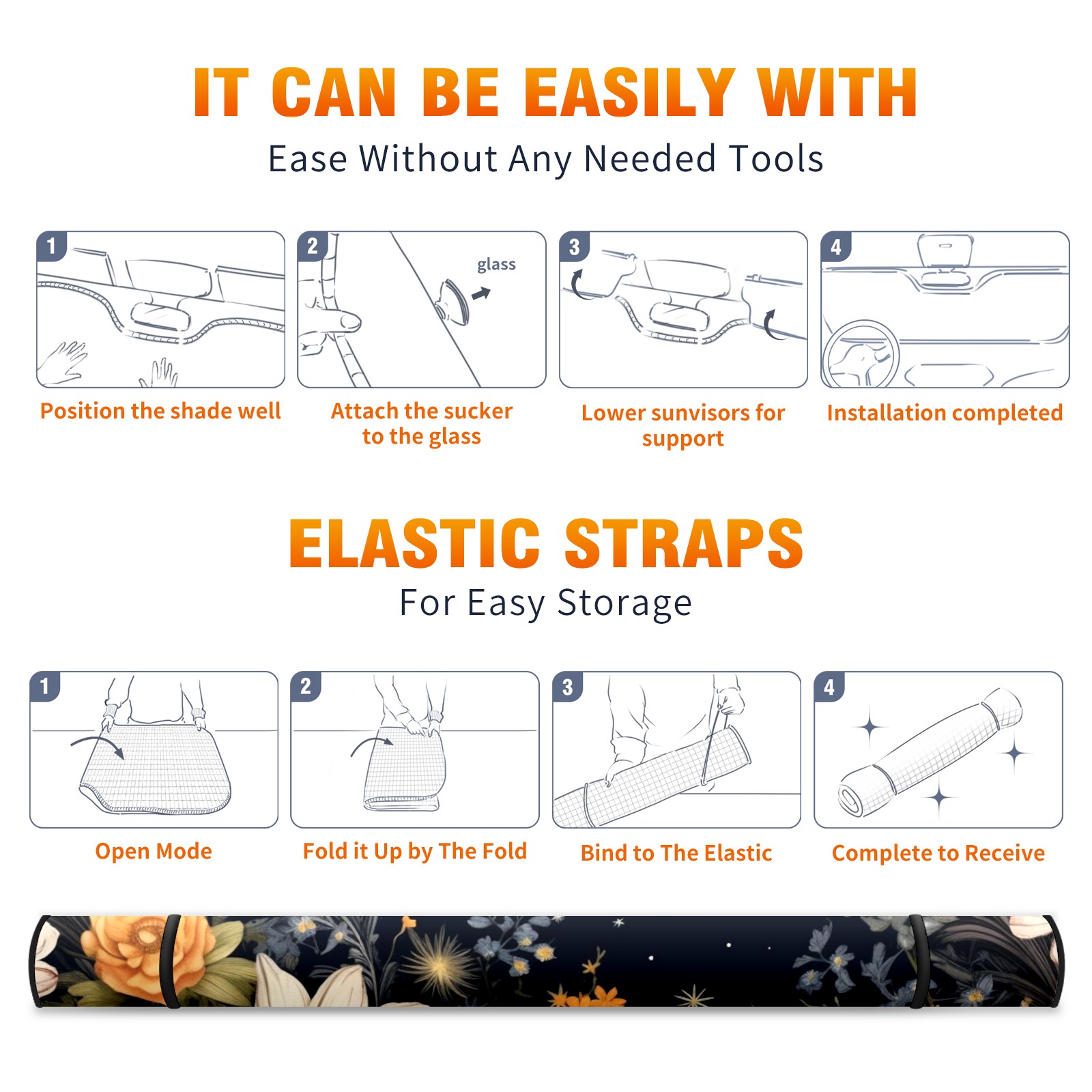 IT CAN BE EASILY WITH
Ease Without Any Needed Tools

1
Position the shade well

2
glass
Attach the sucker to the glass

3
Lower sunvisors for support

4
Installation completed

ELASTIC STRAPS
For Easy Storage

1
Open Mode

2
Fold it Up by The Fold

3
Bind to The Elastic

4
Complete to Receive