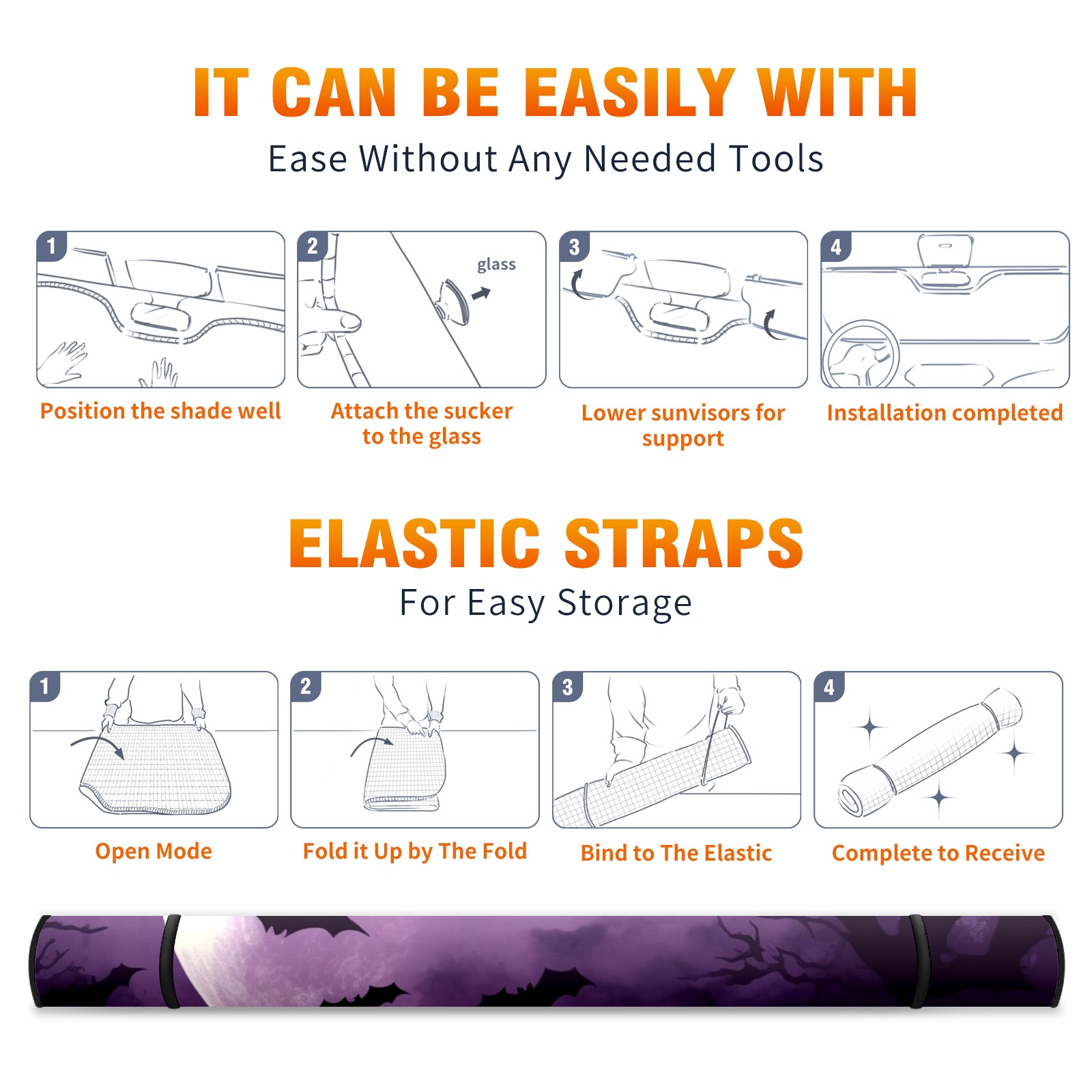 IT CAN BE EASILY WITH
Ease Without Any Needed Tools

1
Position the shade well

2
glass
Attach the sucker to the glass

3
Lower sunvisors for support

4
Installation completed

ELASTIC STRAPS
For Easy Storage

1
Open Mode

2
Fold it Up by The Fold

3
Bind to The Elastic

4
Complete to Receive