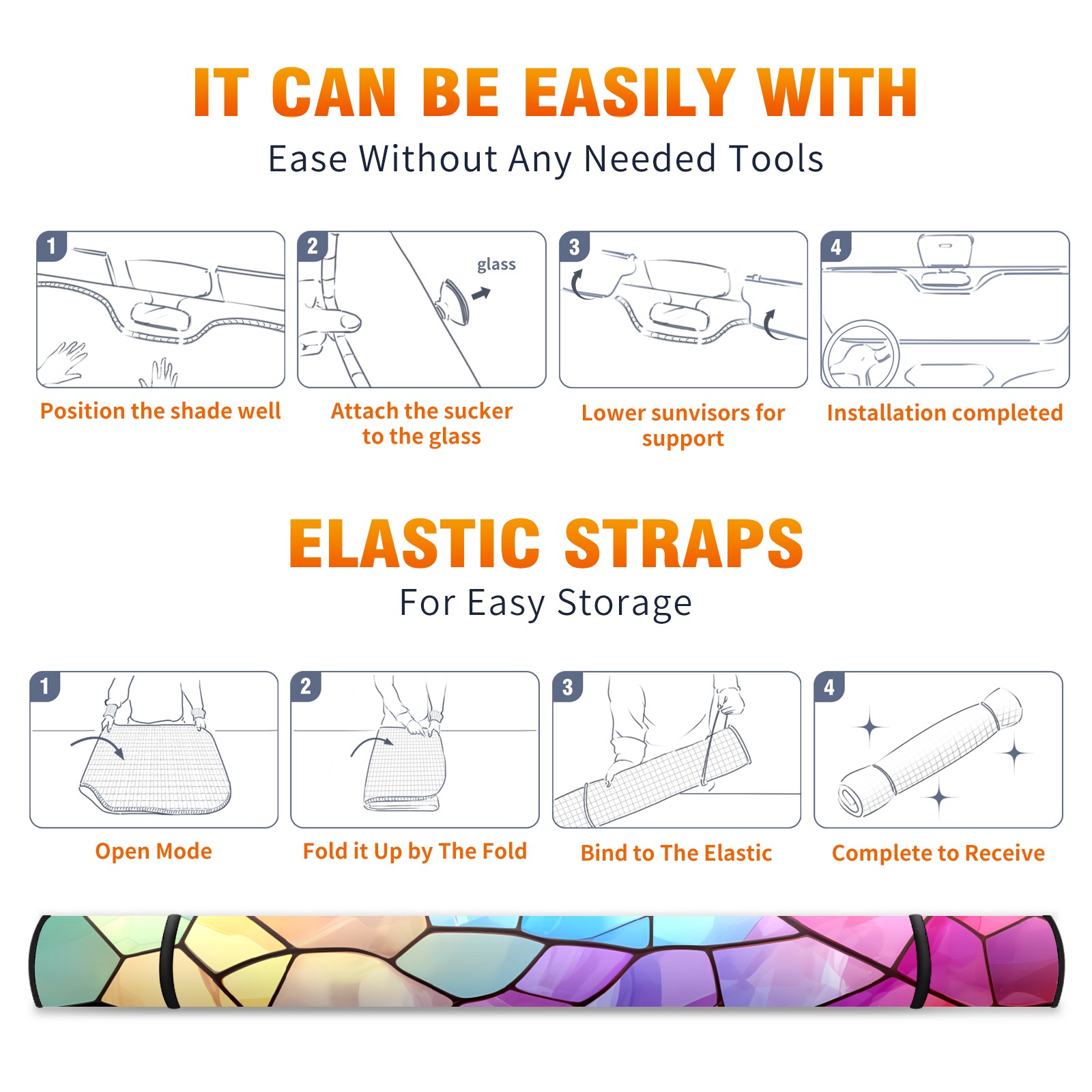 IT CAN BE EASILY WITH

Ease Without Any Needed Tools

1

Position the shade well

2

glass

Attach the sucker to the glass

3

Lower sunvisors for support

4

Installation completed

ELASTIC STRAPS

For Easy Storage

1

Open Mode

2

Fold it Up by The Fold

3

Bind to The Elastic

4

Complete to Receive