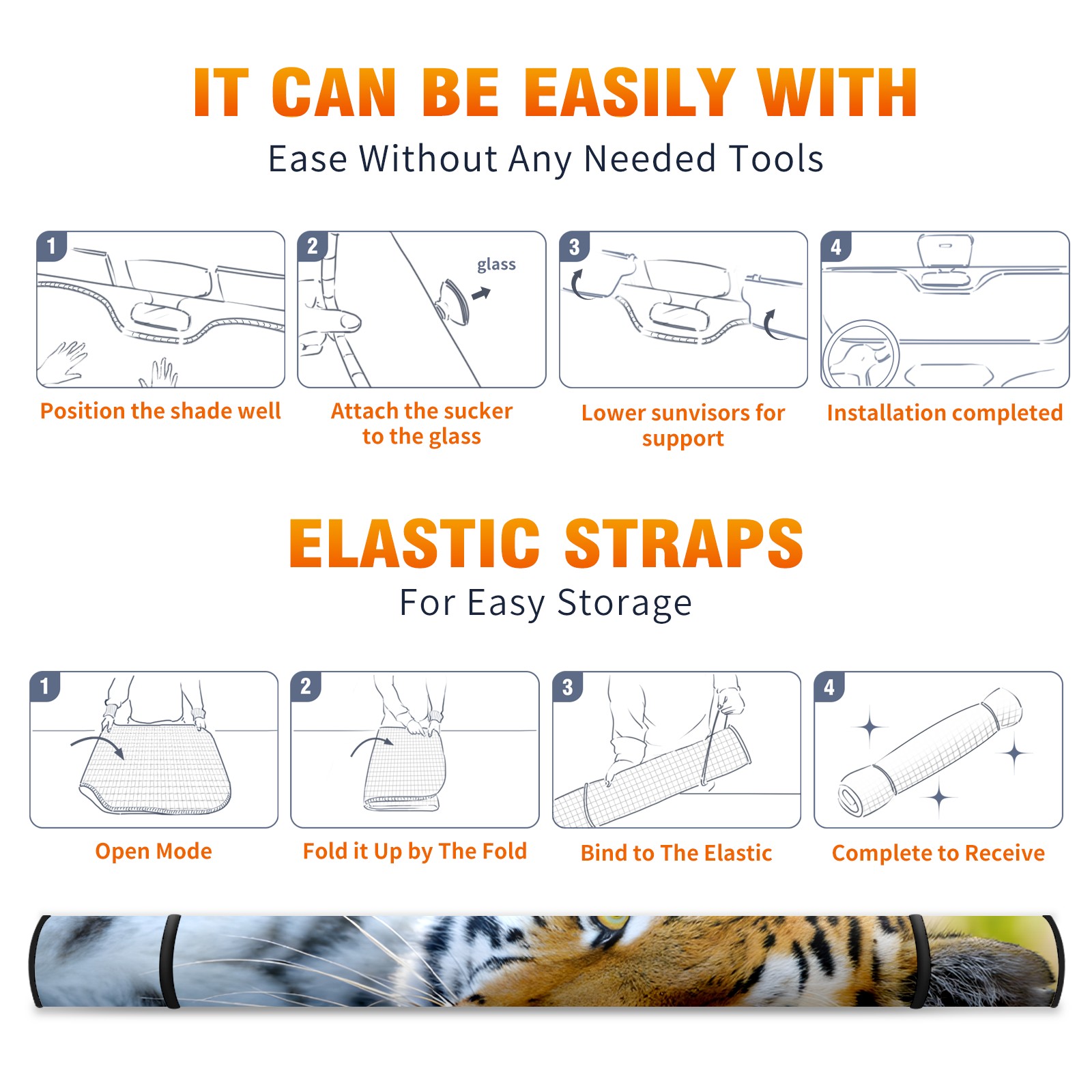 IT CAN BE EASILY WITH

Ease Without Any Needed Tools

1

Position the shade well

2

glass

Attach the sucker to the glass

3

Lower sunvisors for support

4

Installation completed

ELASTIC STRAPS

For Easy Storage

1

Open Mode

2

Fold it Up by The Fold

3

Bind to The Elastic

4

Complete to Receive