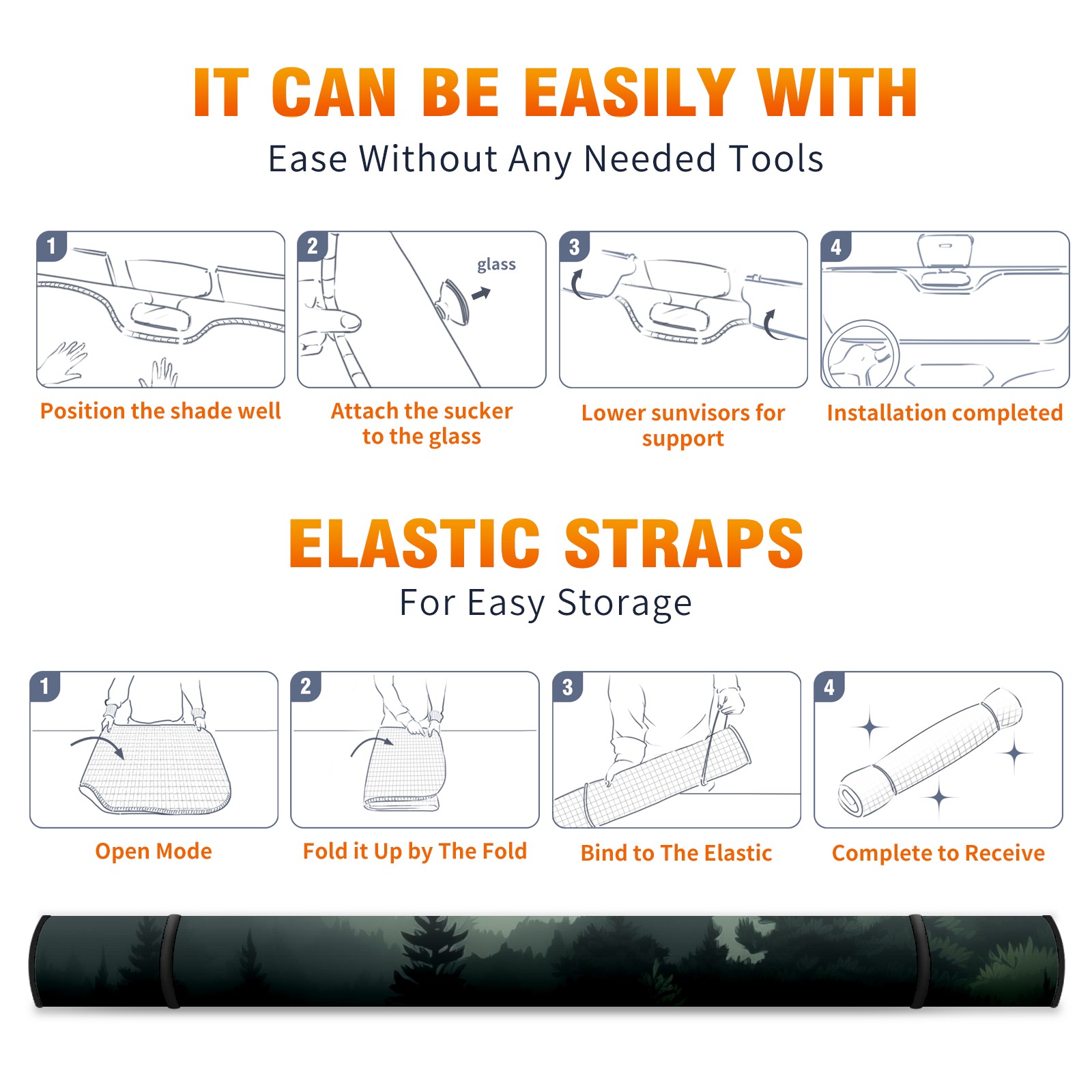 IT CAN BE EASILY WITH
Ease Without Any Needed Tools

1
Position the shade well

2
glass
Attach the sucker to the glass

3
Lower sunvisors for support

4
Installation completed

ELASTIC STRAPS
For Easy Storage

1
Open Mode

2
Fold it Up by The Fold

3
Bind to The Elastic

4
Complete to Receive