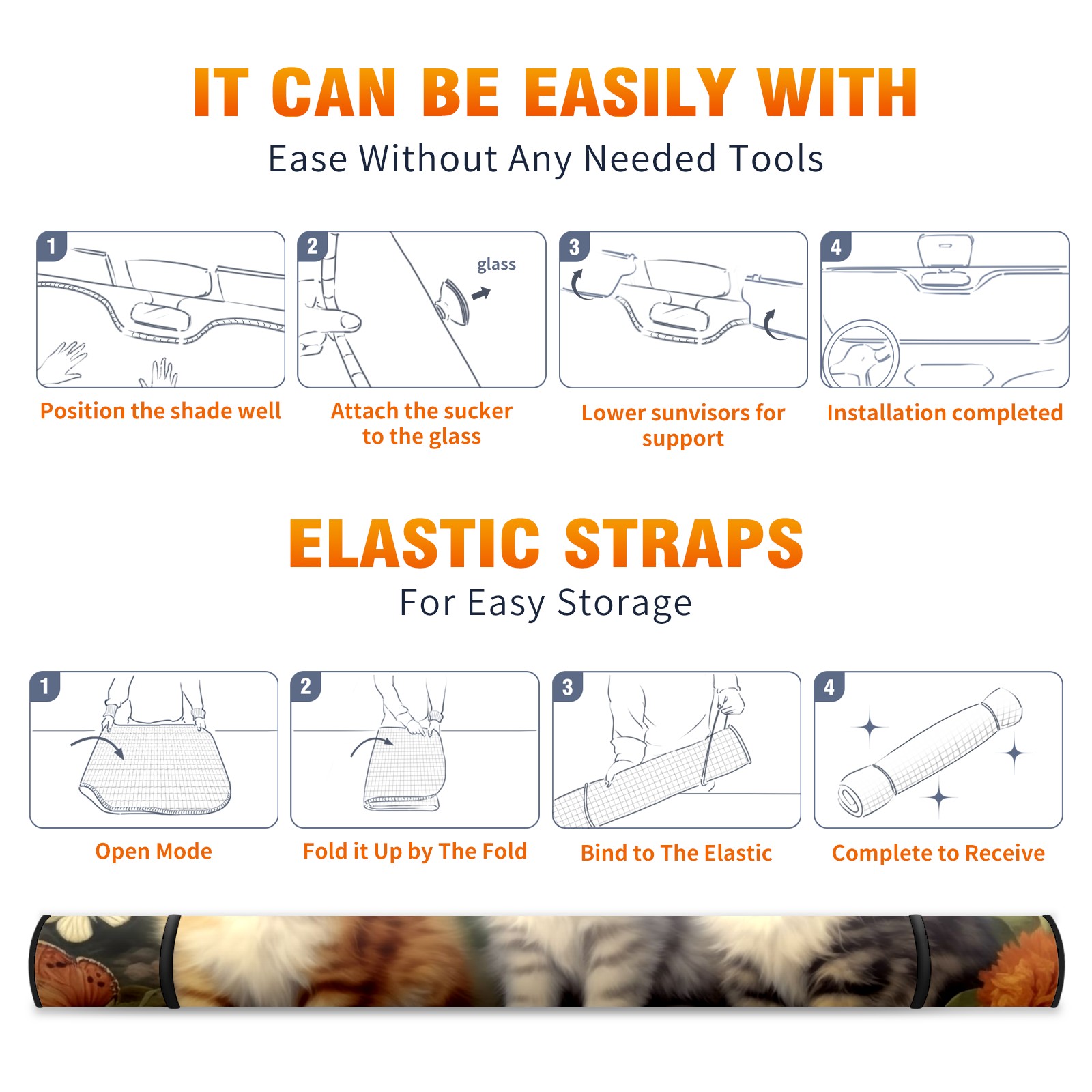 IT CAN BE EASILY WITH
Ease Without Any Needed Tools

1
Position the shade well

2
glass
Attach the sucker to the glass

3
Lower sunvisors for support

4
Installation completed

ELASTIC STRAPS
For Easy Storage

1
Open Mode

2
Fold it Up by The Fold

3
Bind to The Elastic

4
Complete to Receive