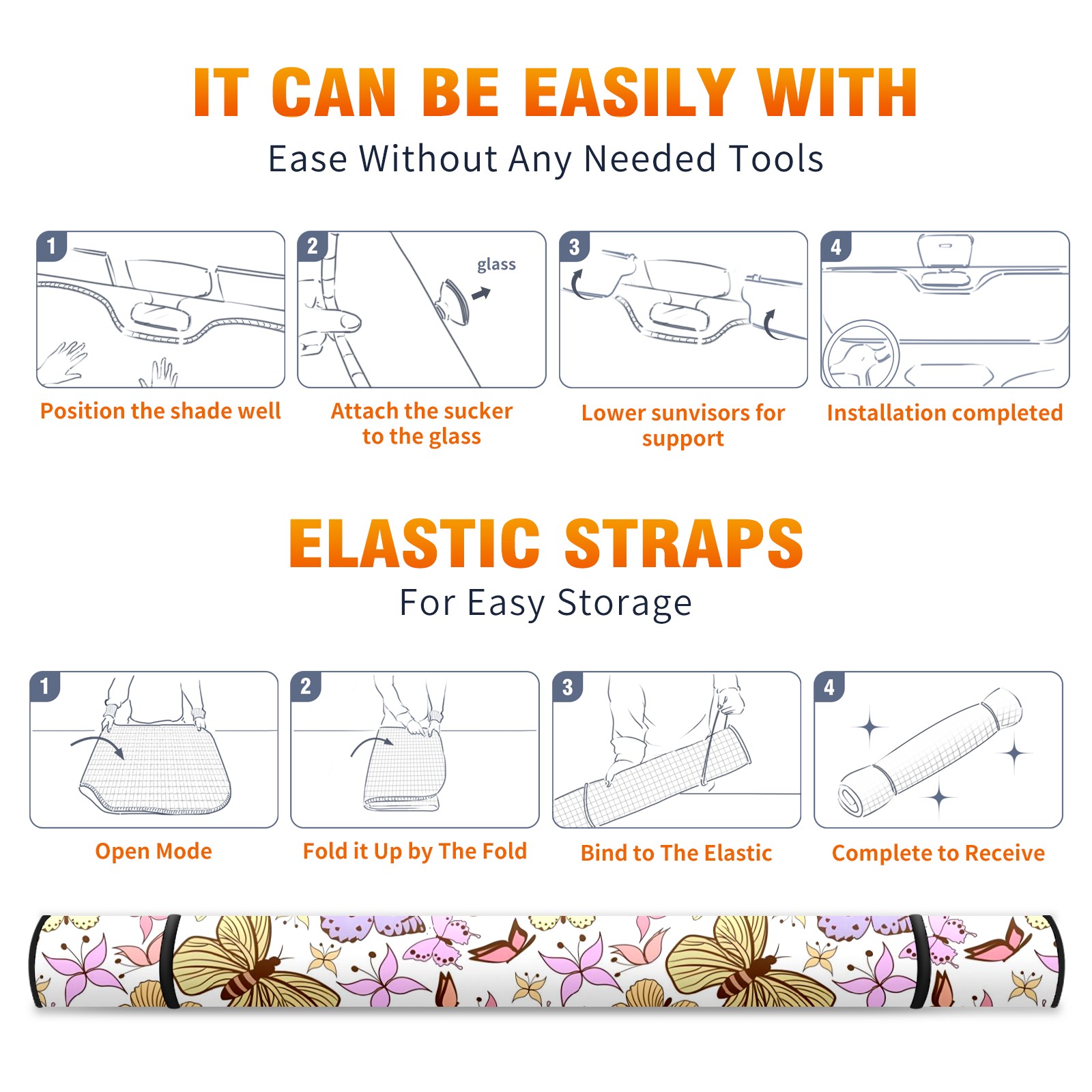 IT CAN BE EASILY WITH
Ease Without Any Needed Tools

1
Position the shade well

2
glass
Attach the sucker to the glass

3
Lower sunvisors for support

4
Installation completed

ELASTIC STRAPS
For Easy Storage

1
Open Mode

2
Fold it Up by The Fold

3
Bind to The Elastic

4
Complete to Receive