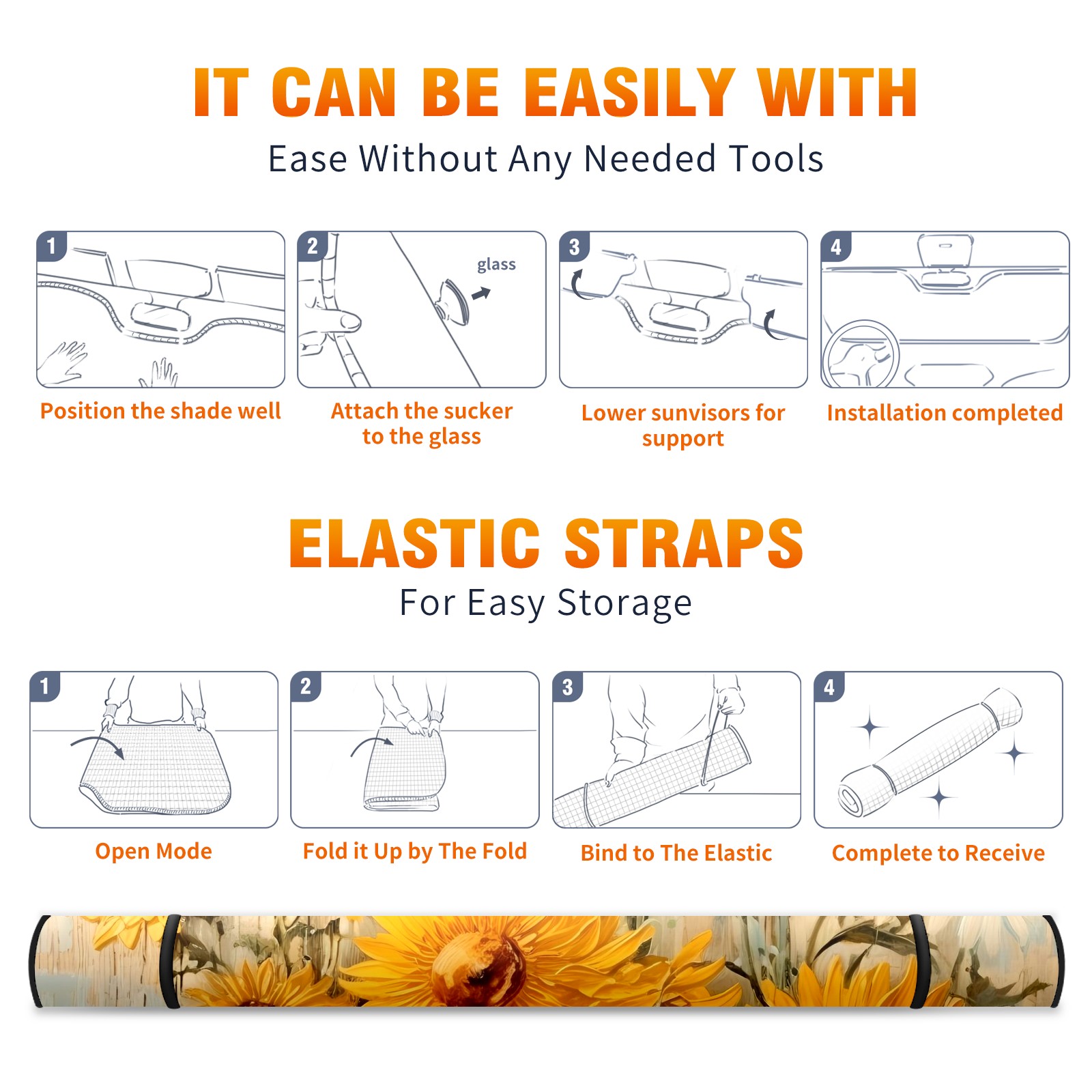 IT CAN BE EASILY WITH
Ease Without Any Needed Tools

1
Position the shade well

2
glass
Attach the sucker to the glass

3
Lower sunvisors for support

4
Installation completed

ELASTIC STRAPS
For Easy Storage

1
Open Mode

2
Fold it Up by The Fold

3
Bind to The Elastic

4
Complete to Receive