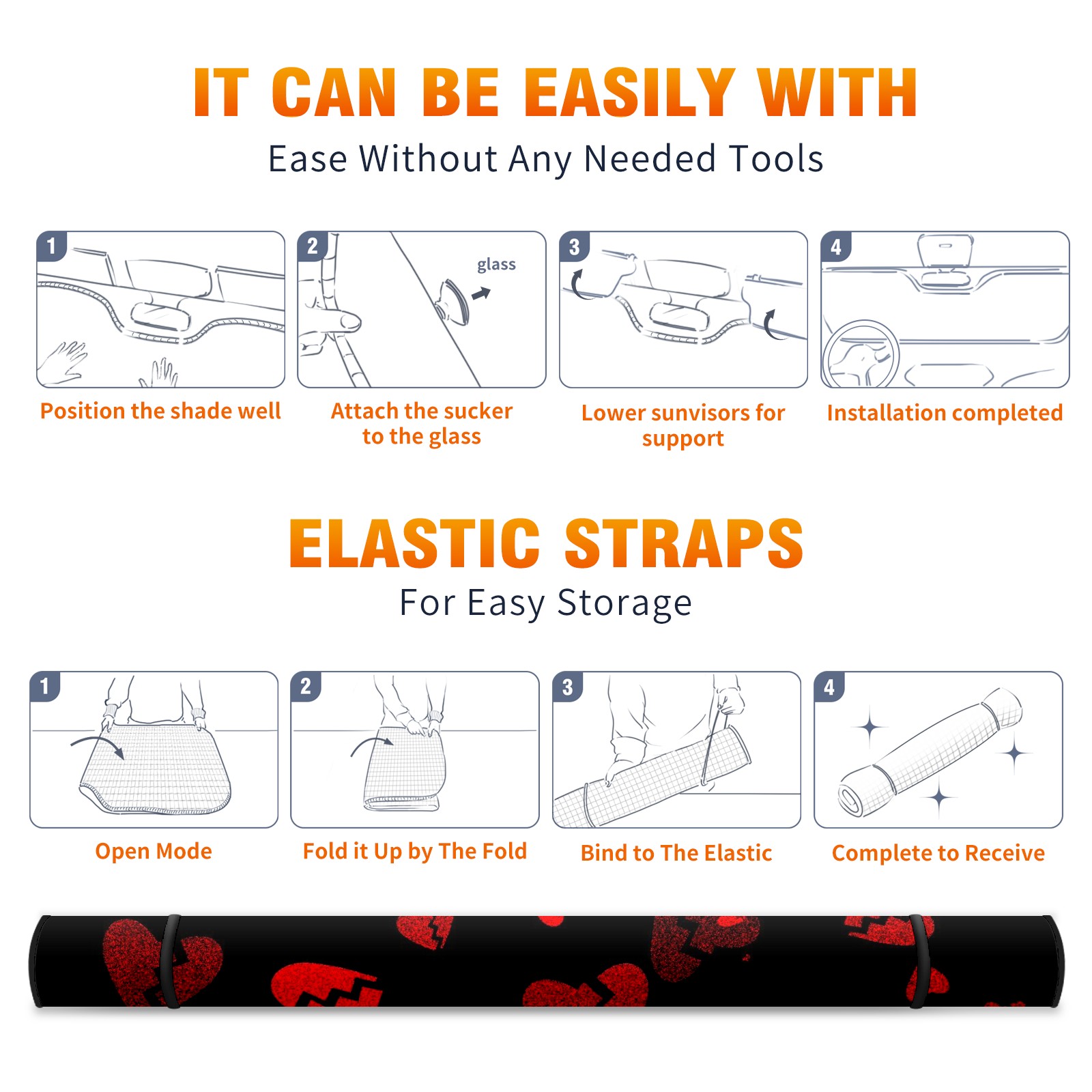 IT CAN BE EASILY WITH

Ease Without Any Needed Tools

1

Position the shade well

2

glass

Attach the sucker to the glass

3

Lower sunvisors for support

4

Installation completed

ELASTIC STRAPS

For Easy Storage

1

Open Mode

2

Fold it Up by The Fold

3

Bind to The Elastic

4

Complete to Receive