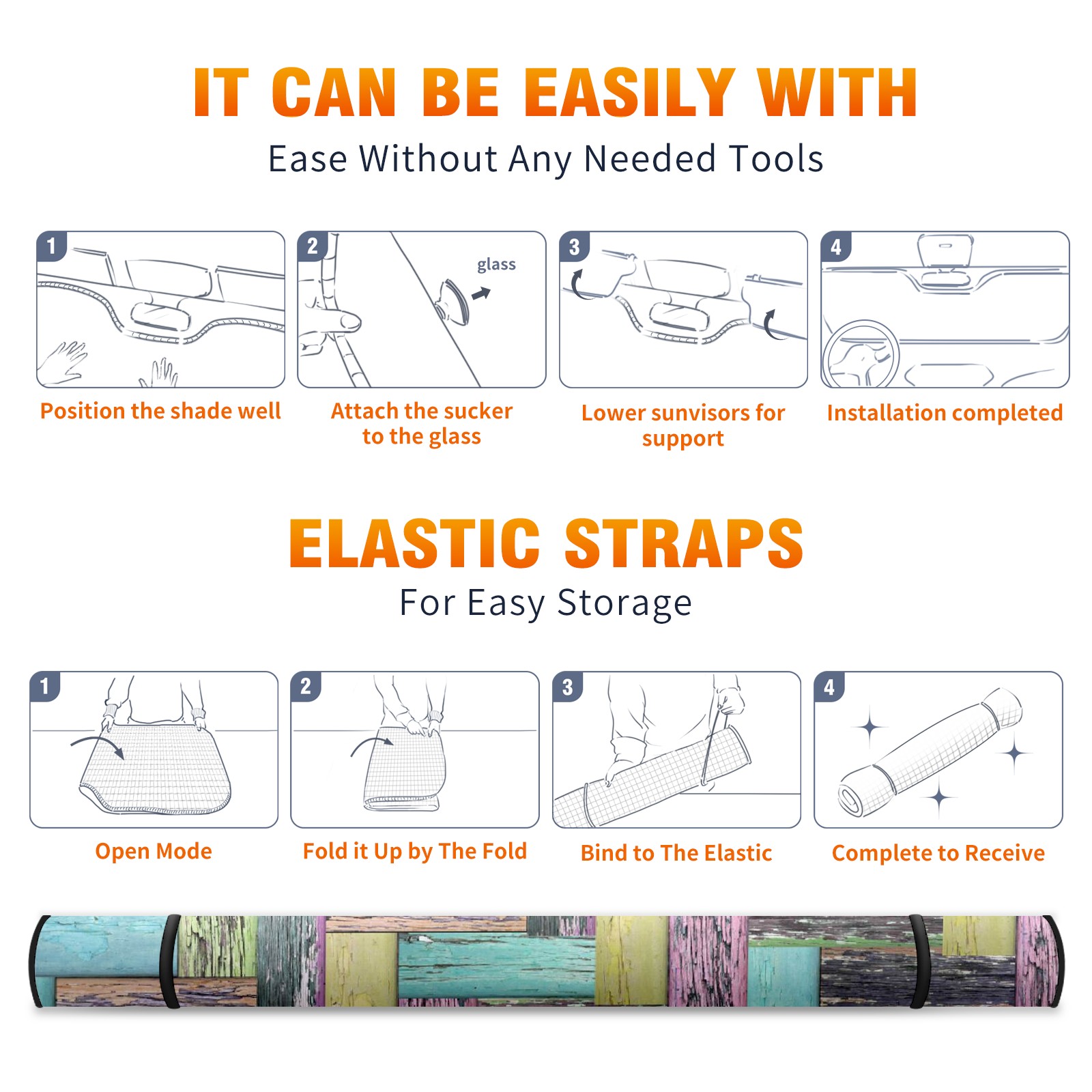 IT CAN BE EASILY WITH
Ease Without Any Needed Tools

1
Position the shade well

2
glass
Attach the sucker to the glass

3
Lower sunvisors for support

4
Installation completed

ELASTIC STRAPS
For Easy Storage

1
Open Mode

2
Fold it Up by The Fold

3
Bind to The Elastic

4
Complete to Receive