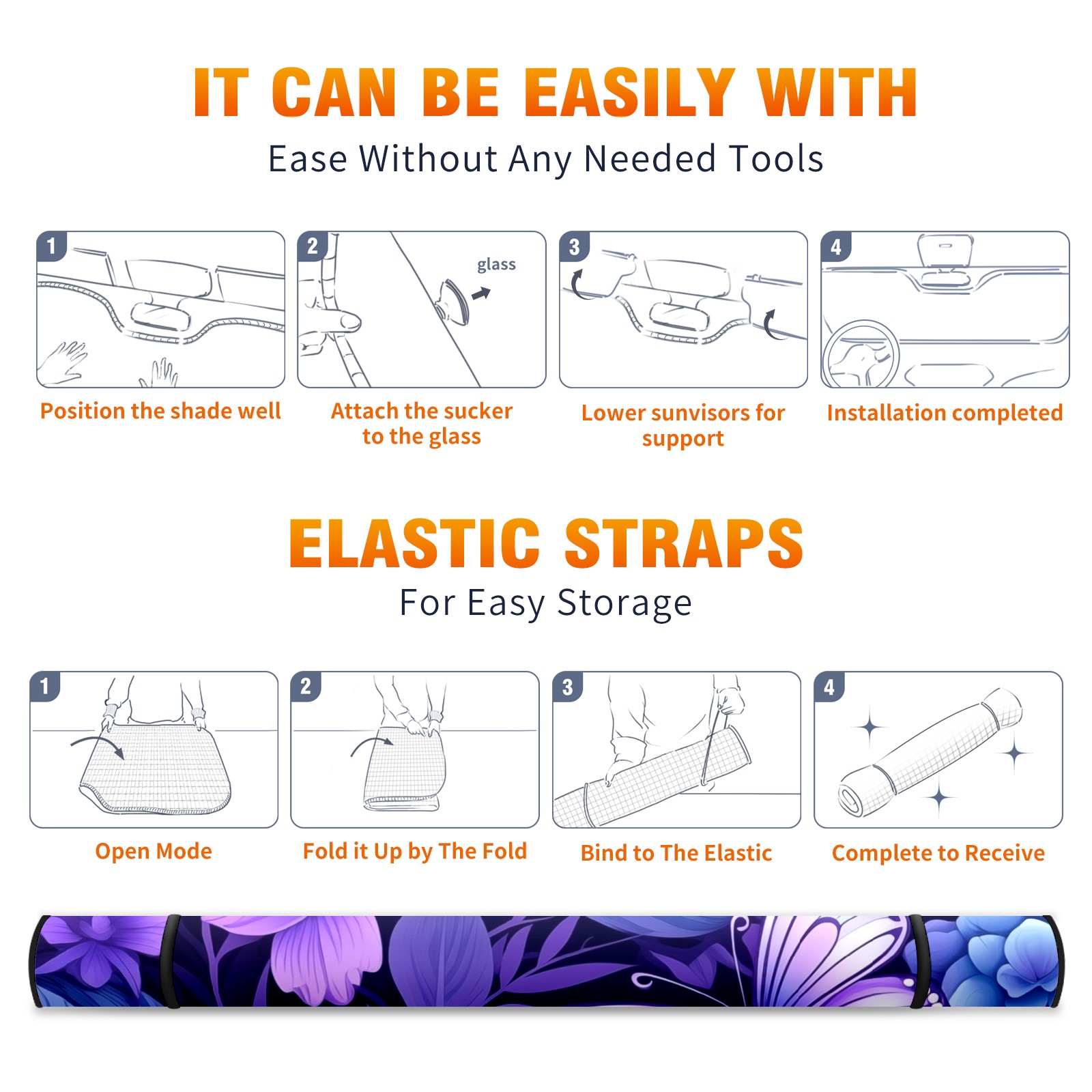 IT CAN BE EASILY WITH
Ease Without Any Needed Tools

1
Position the shade well

2
glass
Attach the sucker to the glass

3
Lower sunvisors for support

4
Installation completed

ELASTIC STRAPS
For Easy Storage

1
Open Mode

2
Fold it Up by The Fold

3
Bind to The Elastic

4
Complete to Receive