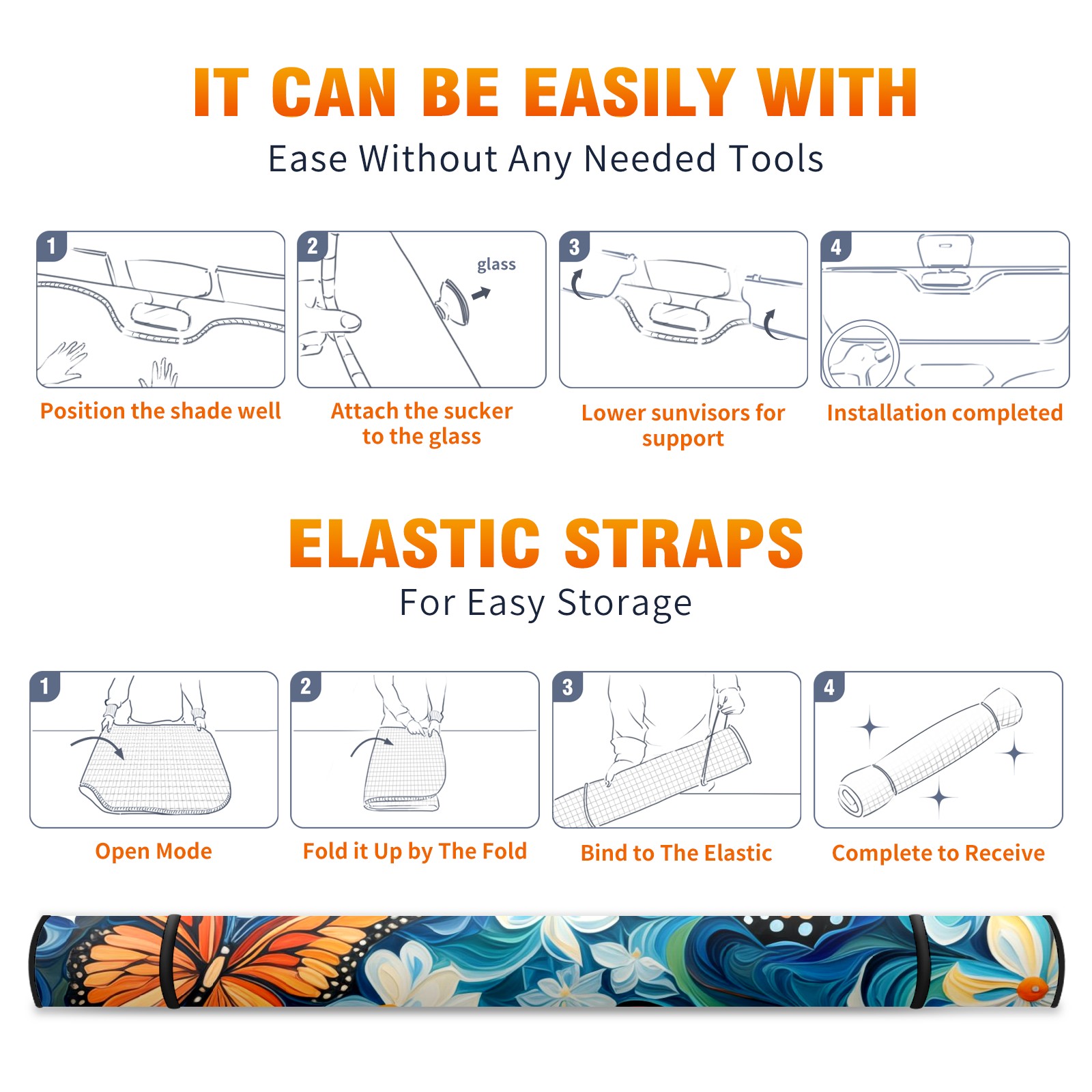 IT CAN BE EASILY WITH

Ease Without Any Needed Tools

1

Position the shade well

2

glass

Attach the sucker to the glass

3

Lower sunvisors for support

4

Installation completed

ELASTIC STRAPS

For Easy Storage

1

Open Mode

2

Fold it Up by The Fold

3

Bind to The Elastic

4

Complete to Receive