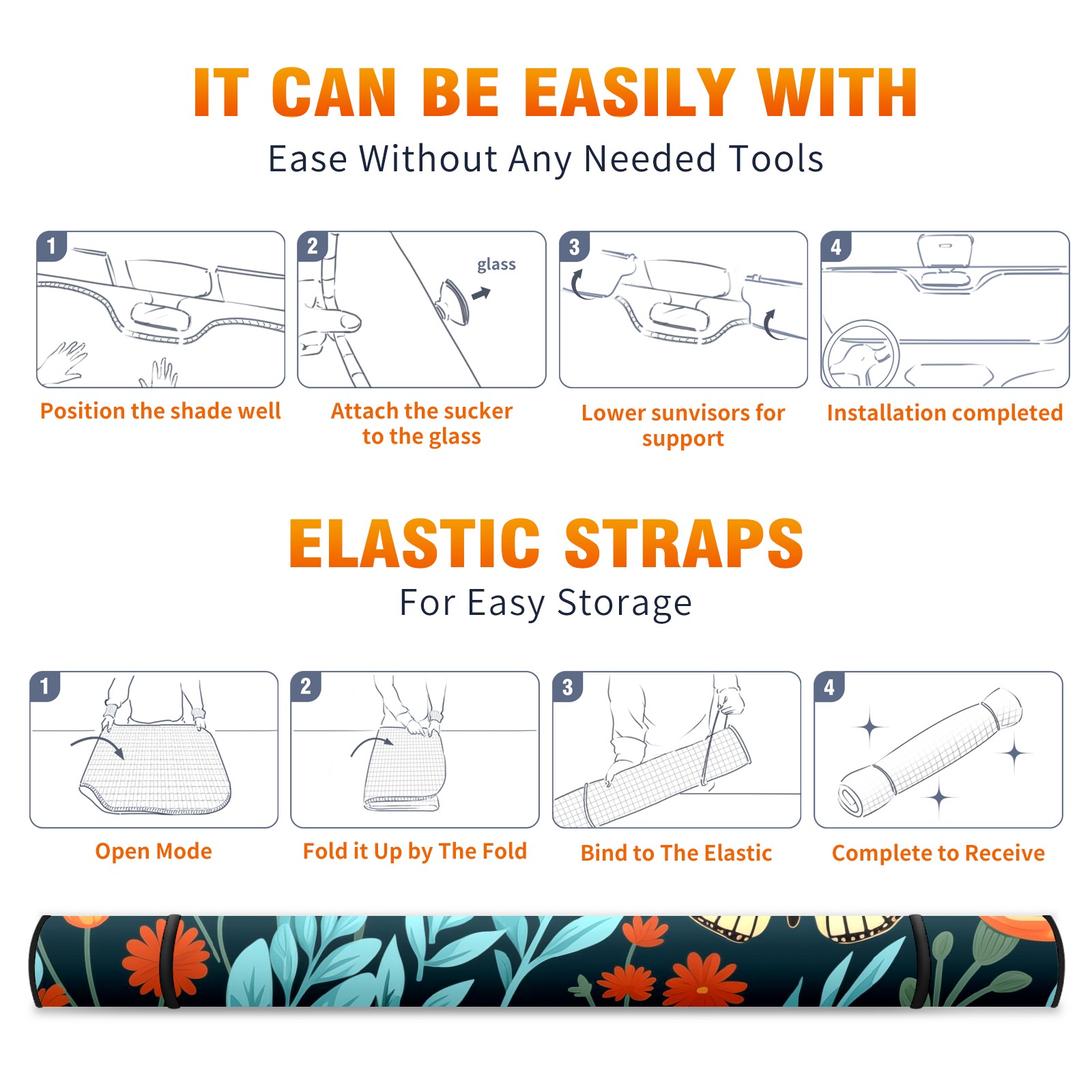 IT CAN BE EASILY WITH
Ease Without Any Needed Tools

1
Position the shade well

2
glass
Attach the sucker to the glass

3
Lower sunvisors for support

4
Installation completed

ELASTIC STRAPS
For Easy Storage

1
Open Mode

2
Fold it Up by The Fold

3
Bind to The Elastic

4
Complete to Receive