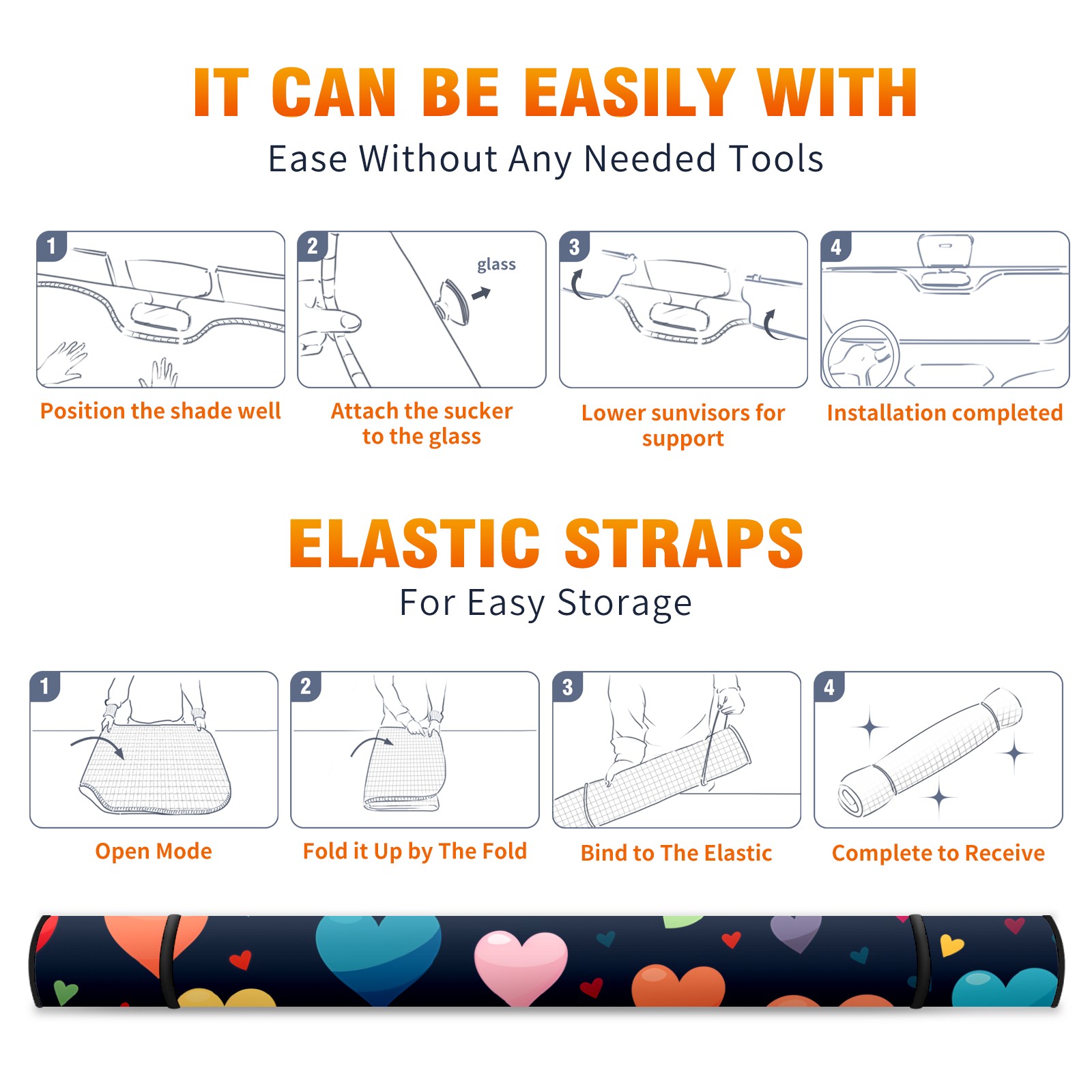 IT CAN BE EASILY WITH
Ease Without Any Needed Tools

1
Position the shade well

2
glass
Attach the sucker to the glass

3
Lower sunvisors for support

4
Installation completed

ELASTIC STRAPS
For Easy Storage

1
Open Mode

2
Fold it Up by The Fold

3
Bind to The Elastic

4
Complete to Receive