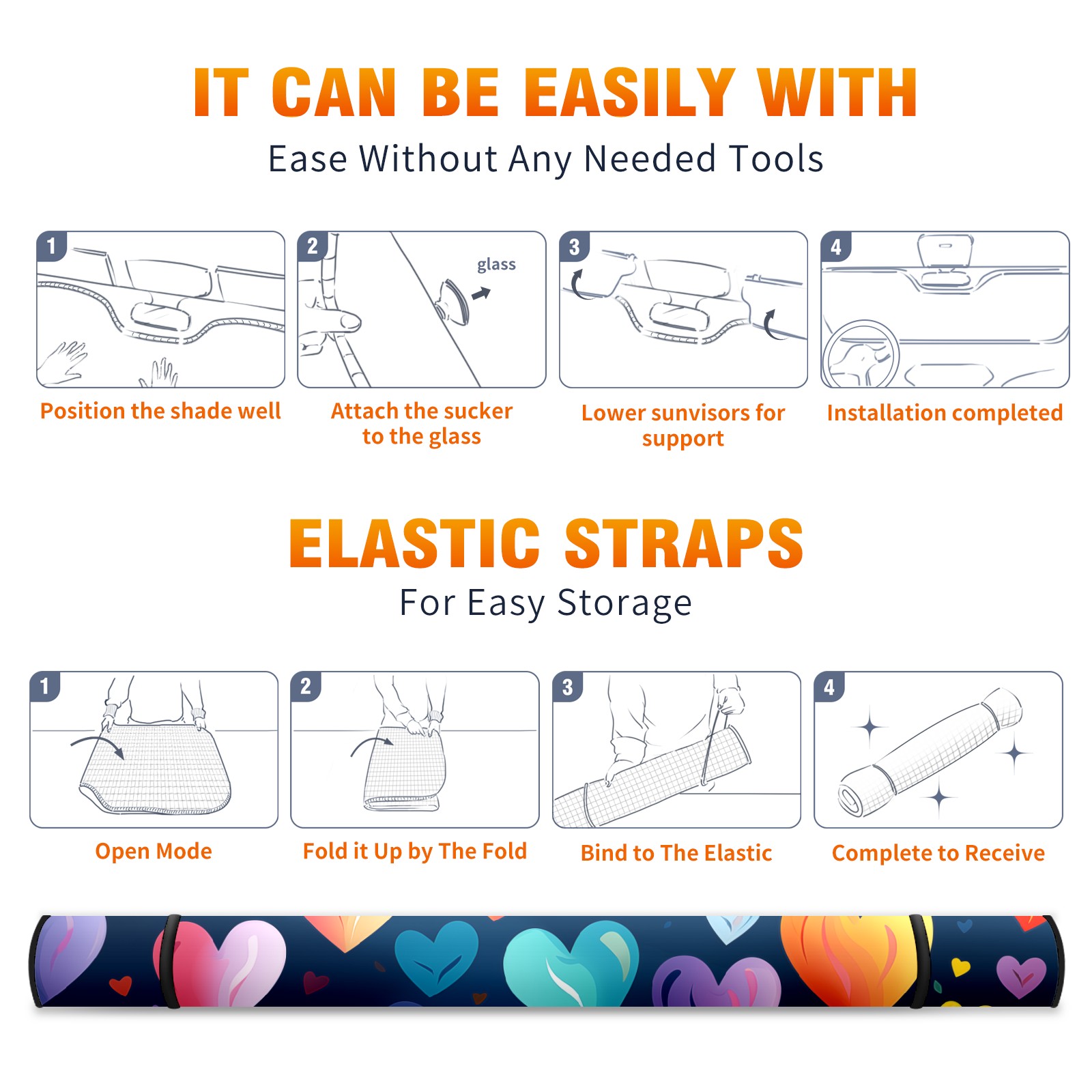 IT CAN BE EASILY WITH

Ease Without Any Needed Tools

1

Position the shade well

2

glass

Attach the sucker to the glass

3

Lower sunvisors for support

4

Installation completed

ELASTIC STRAPS

For Easy Storage

1

Open Mode

2

Fold it Up by The Fold

3

Bind to The Elastic

4

Complete to Receive