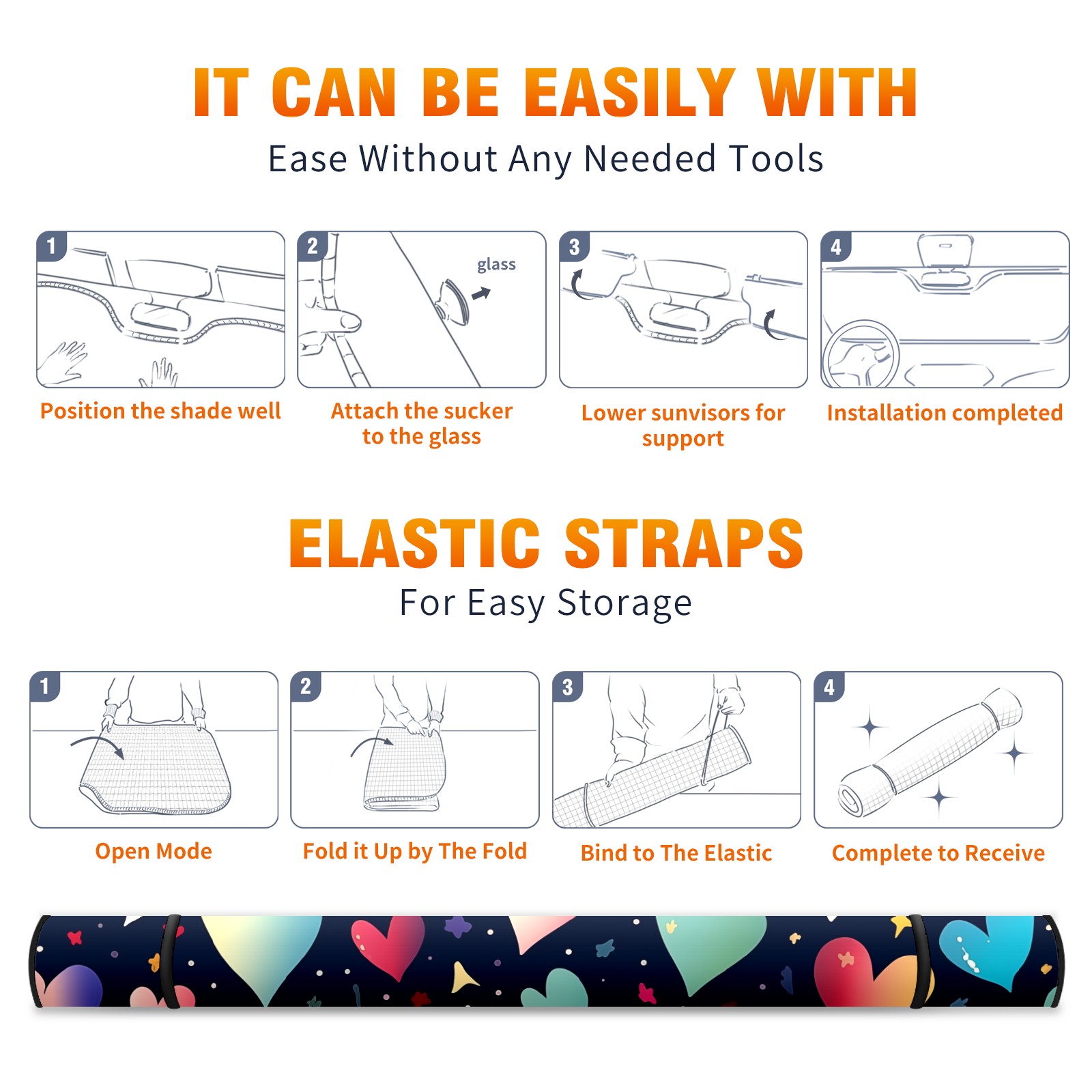 IT CAN BE EASILY WITH

Ease Without Any Needed Tools

1
Position the shade well

2
glass
Attach the sucker to the glass

3
Lower sunvisors for support

4
Installation completed

ELASTIC STRAPS

For Easy Storage

1
Open Mode

2
Fold it Up by The Fold

3
Bind to The Elastic

4
Complete to Receive