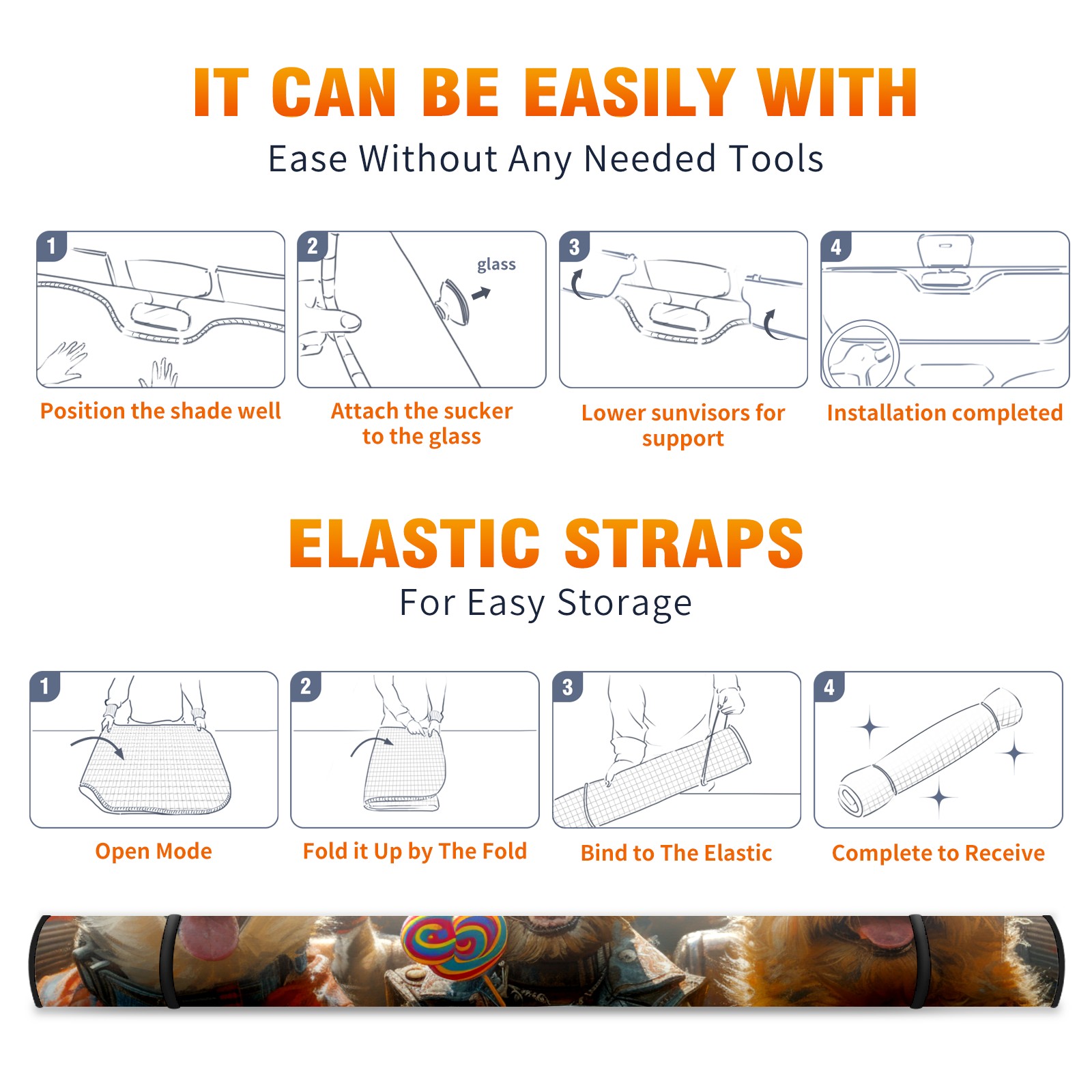 IT CAN BE EASILY WITH

Ease Without Any Needed Tools

1

Position the shade well

2

glass

Attach the sucker to the glass

3

Lower sunvisors for support

4

Installation completed

ELASTIC STRAPS

For Easy Storage

1

Open Mode

2

Fold it Up by The Fold

3

Bind to The Elastic

4

Complete to Receive