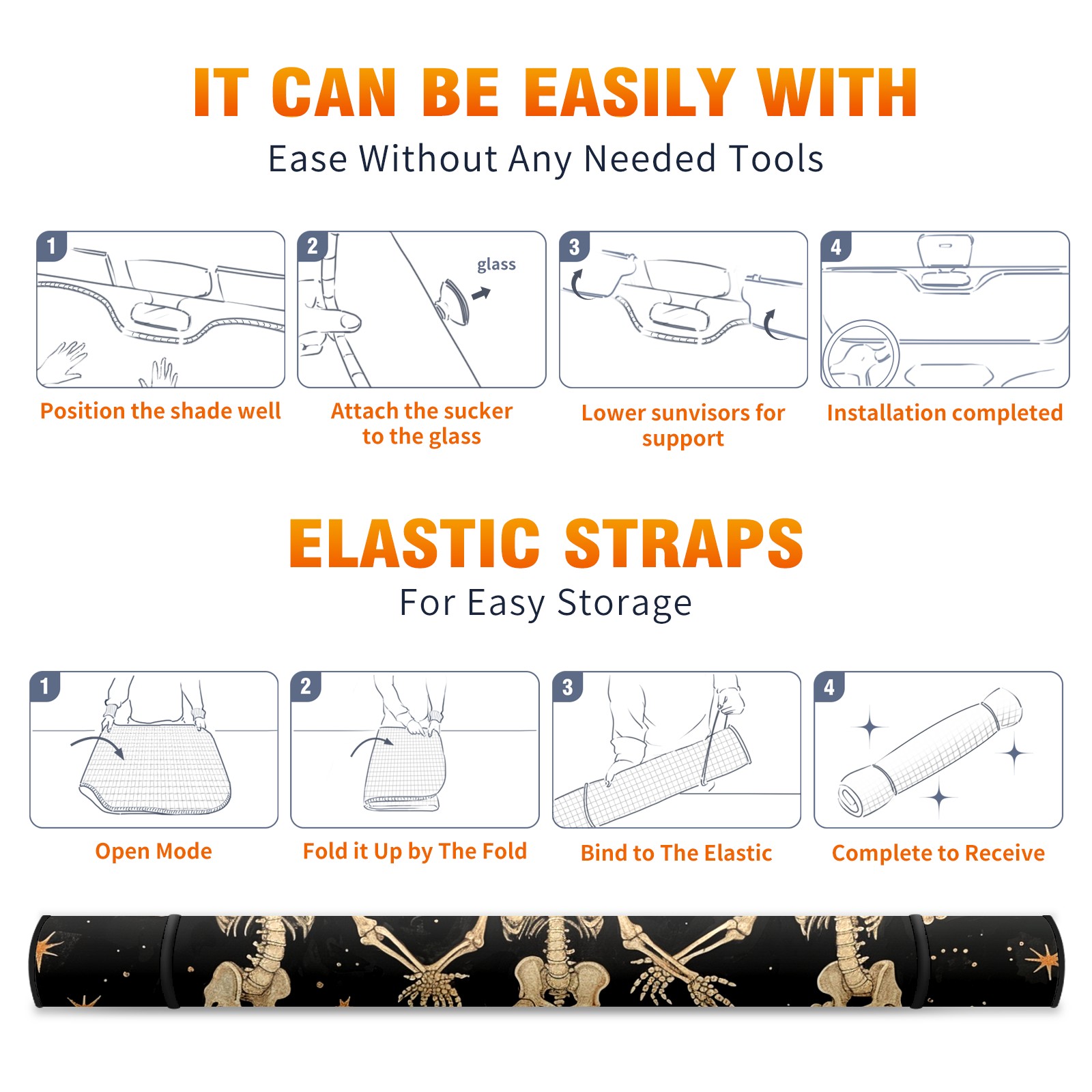 IT CAN BE EASILY WITH

Ease Without Any Needed Tools

1

Position the shade well

2

glass

Attach the sucker to the glass

3

Lower sunvisors for support

4

Installation completed

ELASTIC STRAPS

For Easy Storage

1

Open Mode

2

Fold it Up by The Fold

3

Bind to The Elastic

4

Complete to Receive