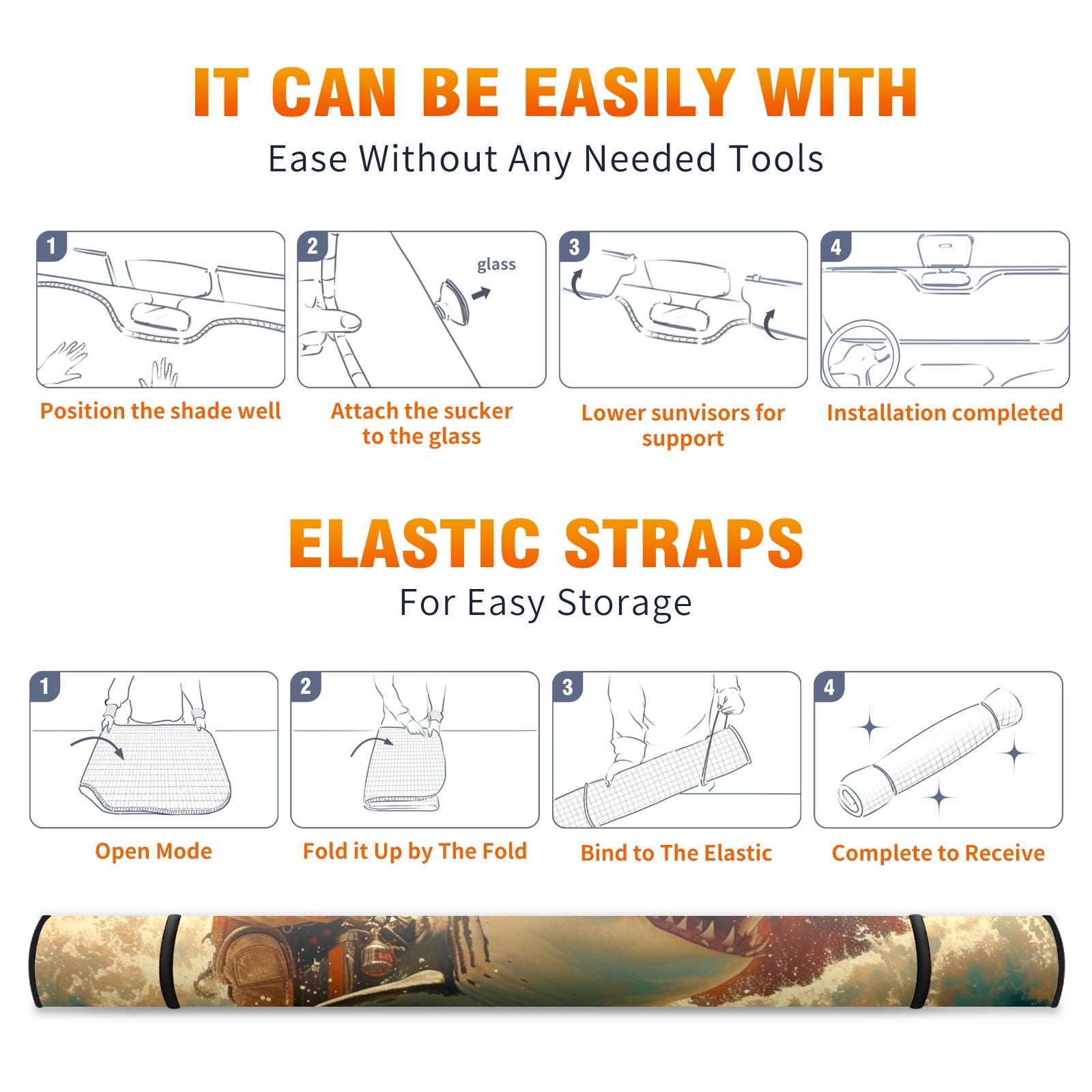 IT CAN BE EASILY WITH
Ease Without Any Needed Tools

1
Position the shade well

2
glass
Attach the sucker to the glass

3
Lower sunvisors for support

4
Installation completed

ELASTIC STRAPS
For Easy Storage

1
Open Mode

2
Fold it Up by The Fold

3
Bind to The Elastic

4
Complete to Receive