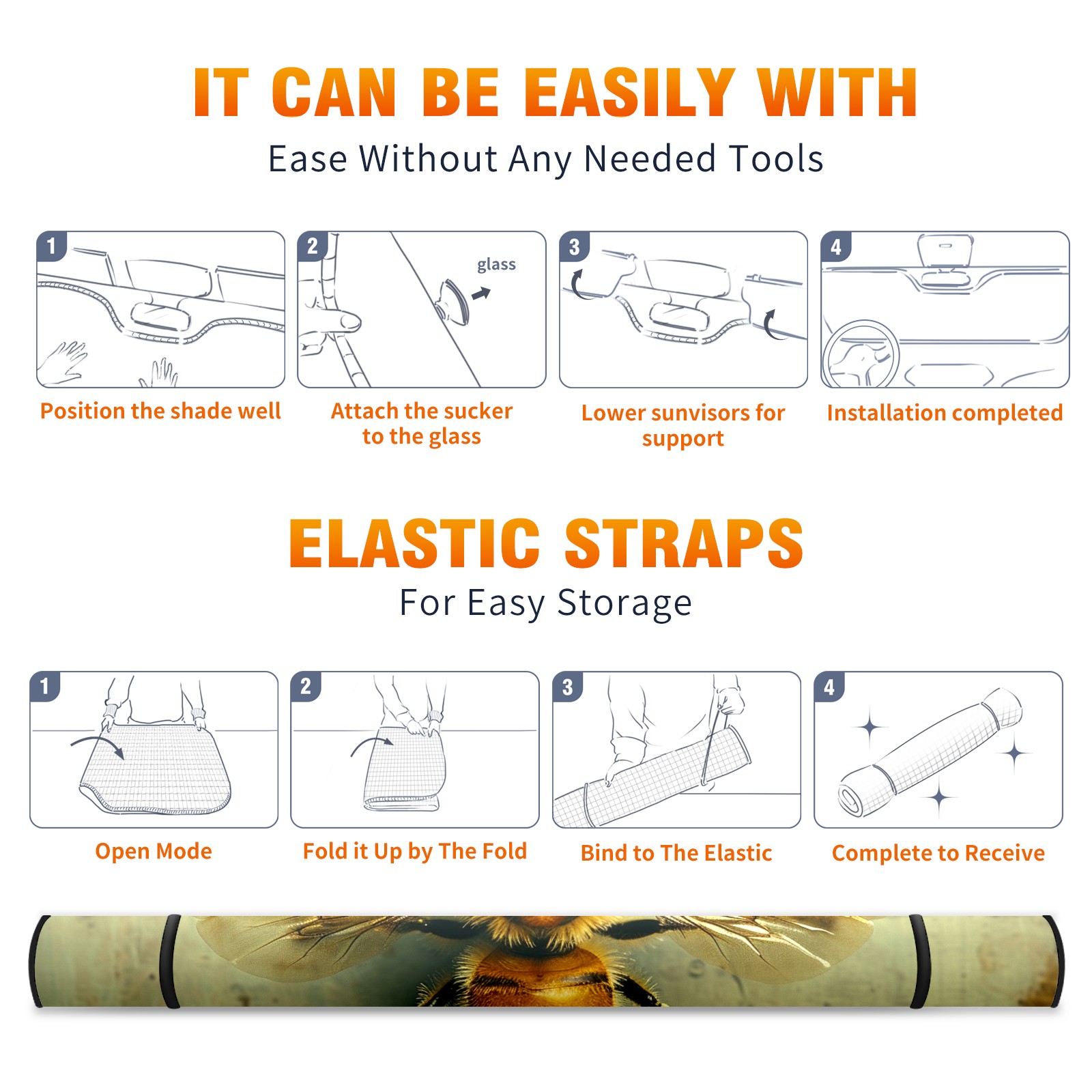 IT CAN BE EASILY WITH
Ease Without Any Needed Tools

1
Position the shade well

2
glass
Attach the sucker to the glass

3
Lower sunvisors for support

4
Installation completed

ELASTIC STRAPS
For Easy Storage

1
Open Mode

2
Fold it Up by The Fold

3
Bind to The Elastic

4
Complete to Receive