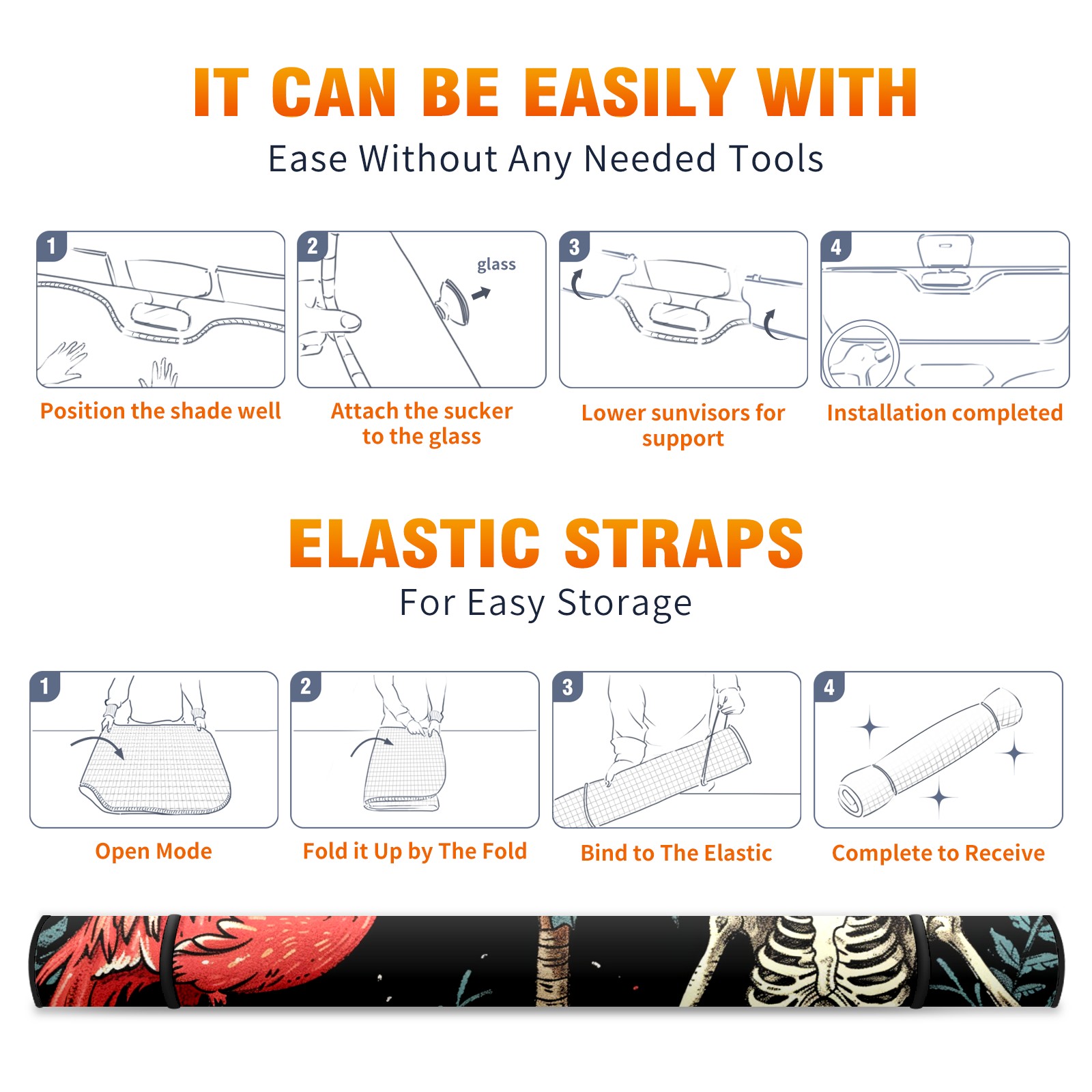 IT CAN BE EASILY WITH

Ease Without Any Needed Tools

1

Position the shade well

2

glass

Attach the sucker to the glass

3

Lower sunvisors for support

4

Installation completed

ELASTIC STRAPS

For Easy Storage

1

Open Mode

2

Fold it Up by The Fold

3

Bind to The Elastic

4

Complete to Receive