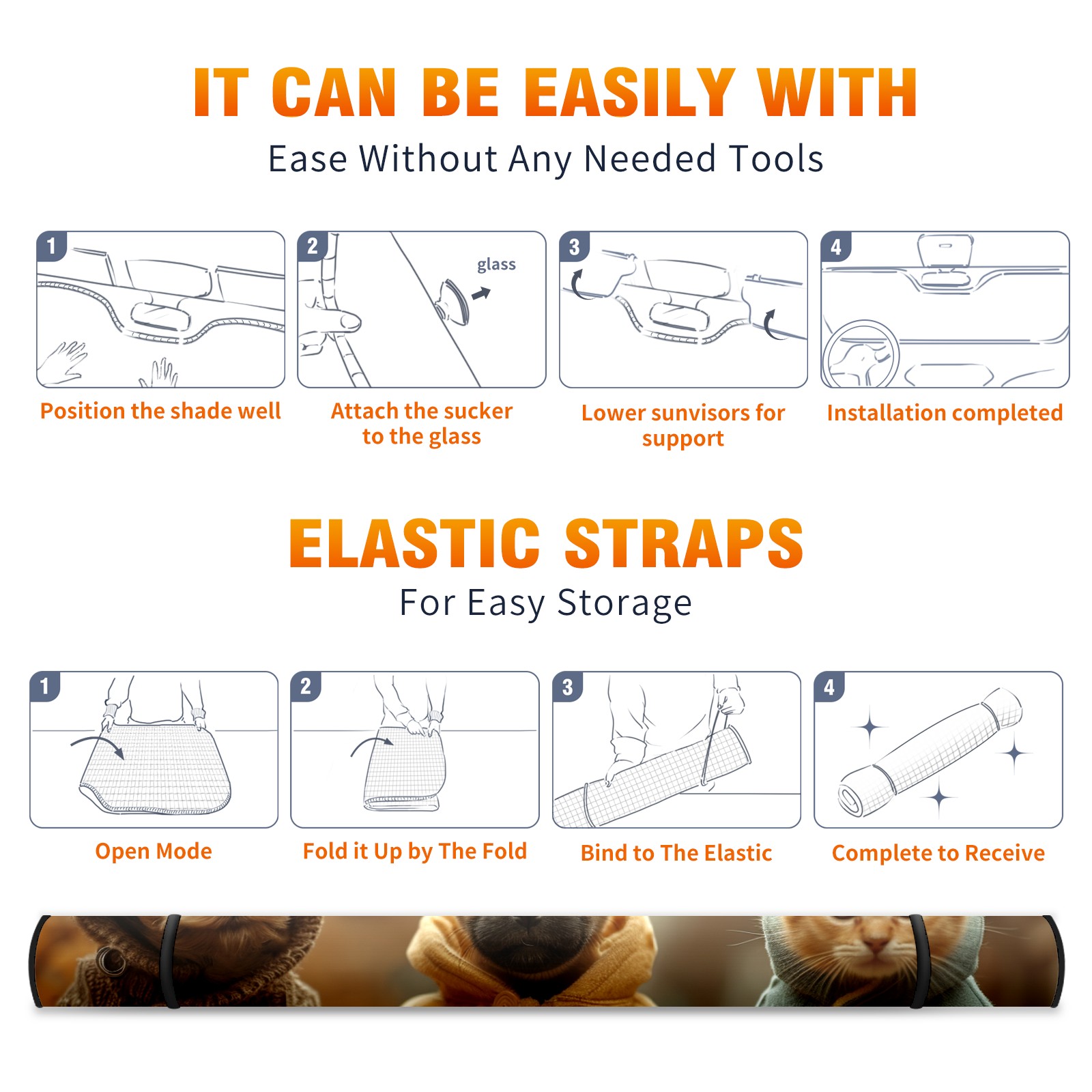 IT CAN BE EASILY WITH
Ease Without Any Needed Tools

1
Position the shade well

2
glass
Attach the sucker to the glass

3
Lower sunvisors for support

4
Installation completed

ELASTIC STRAPS
For Easy Storage

1
Open Mode

2
Fold it Up by The Fold

3
Bind to The Elastic

4
Complete to Receive