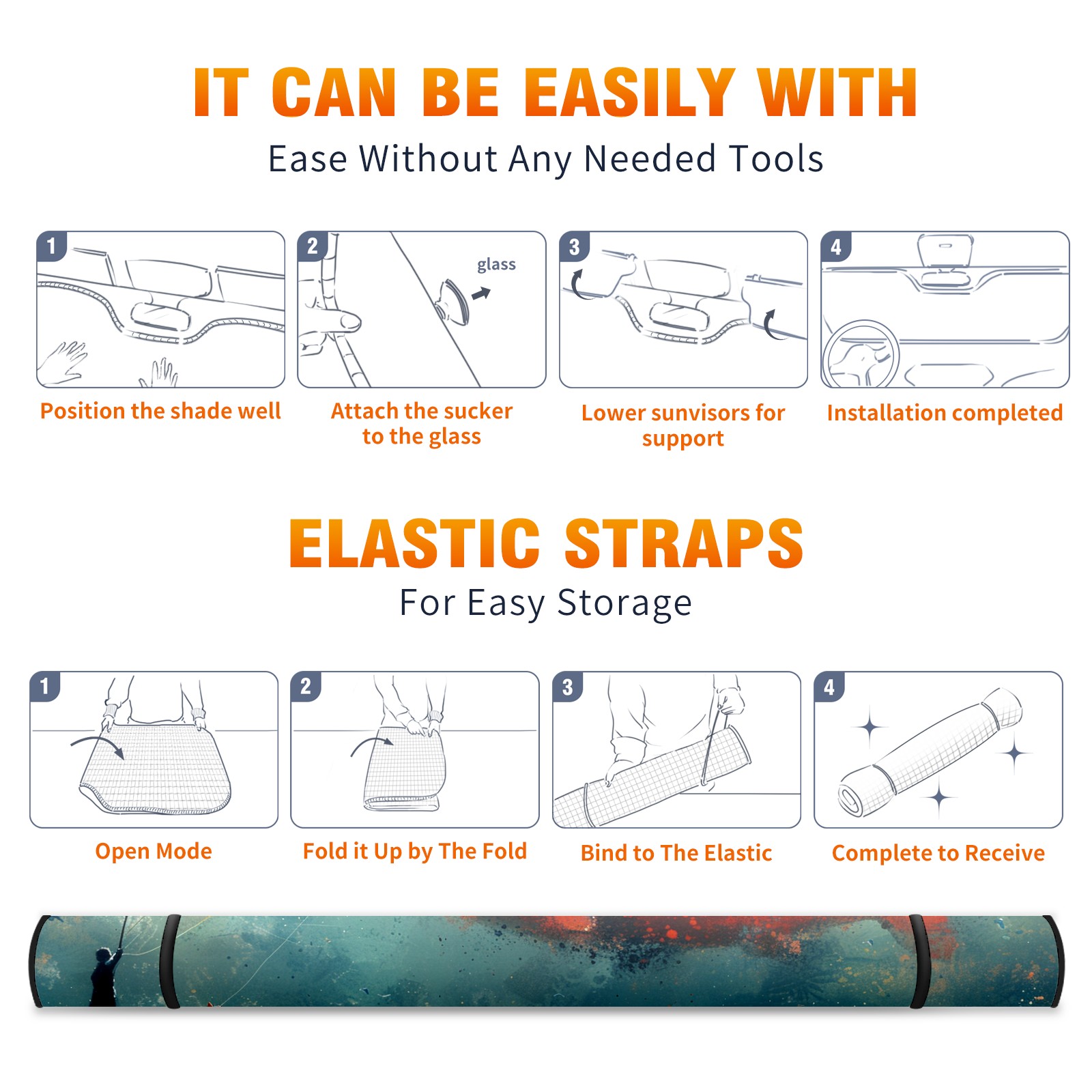 IT CAN BE EASILY WITH

Ease Without Any Needed Tools

1

Position the shade well

2

glass

Attach the sucker to the glass

3

Lower sunvisors for support

4

Installation completed

ELASTIC STRAPS

For Easy Storage

1

Open Mode

2

Fold it Up by The Fold

3

Bind to The Elastic

4

Complete to Receive