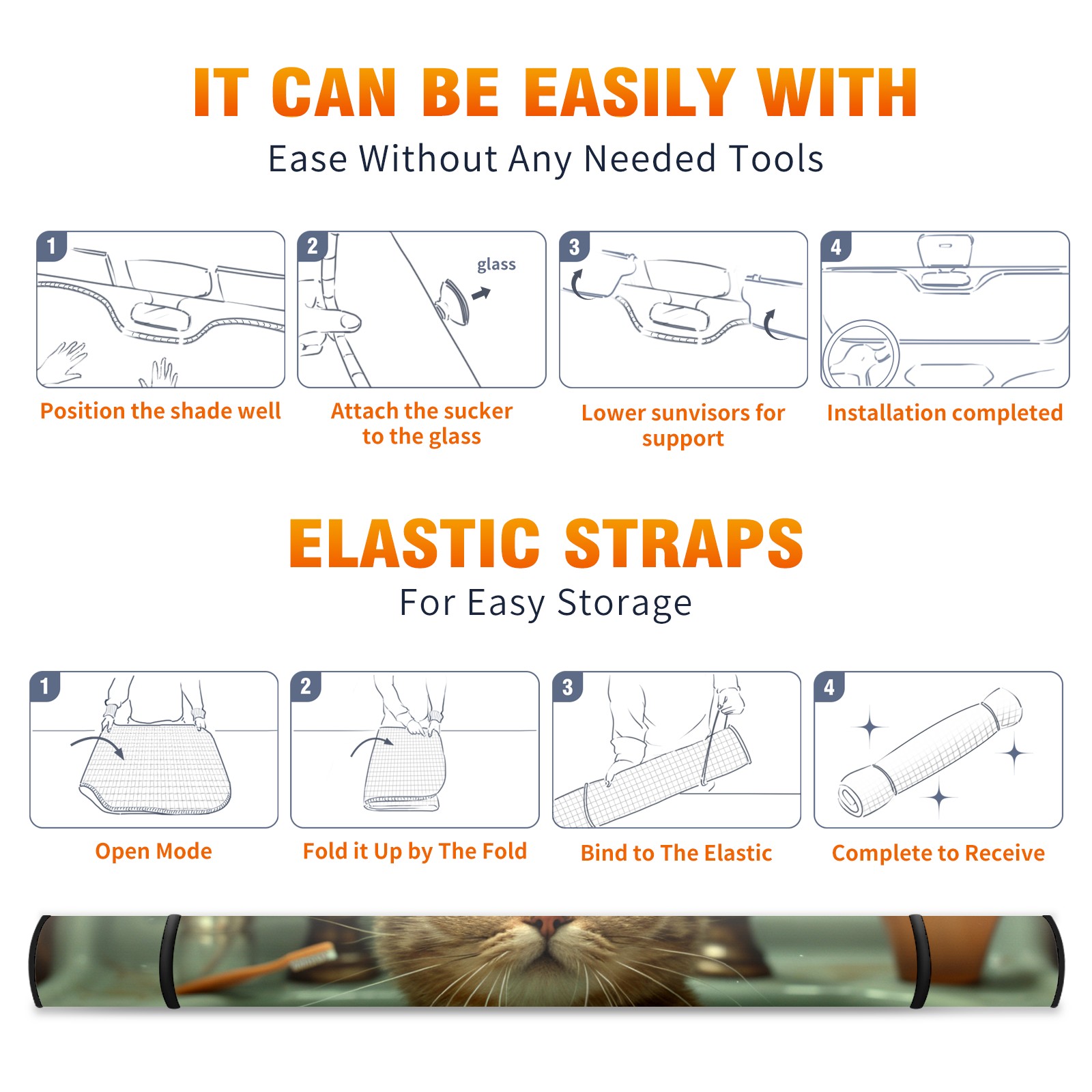 IT CAN BE EASILY WITH

Ease Without Any Needed Tools

1

Position the shade well

2

glass

Attach the sucker to the glass

3

Lower sunvisors for support

4

Installation completed

ELASTIC STRAPS

For Easy Storage

1

Open Mode

2

Fold it Up by The Fold

3

Bind to The Elastic

4

Complete to Receive