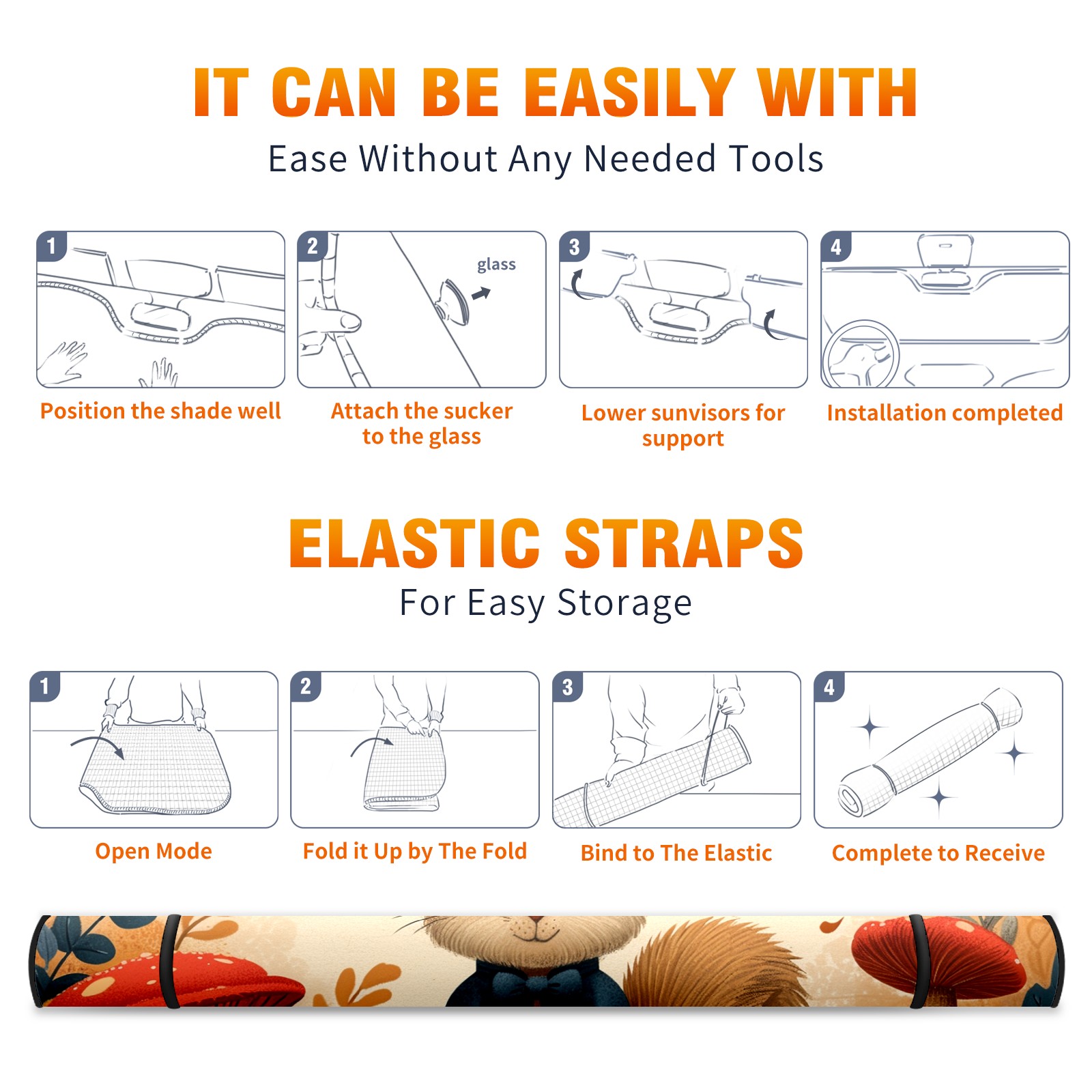 IT CAN BE EASILY WITH

Ease Without Any Needed Tools

1

Position the shade well

2

glass

Attach the sucker to the glass

3

Lower sunvisors for support

4

Installation completed

ELASTIC STRAPS

For Easy Storage

1

Open Mode

2

Fold it Up by The Fold

3

Bind to The Elastic

4

Complete to Receive