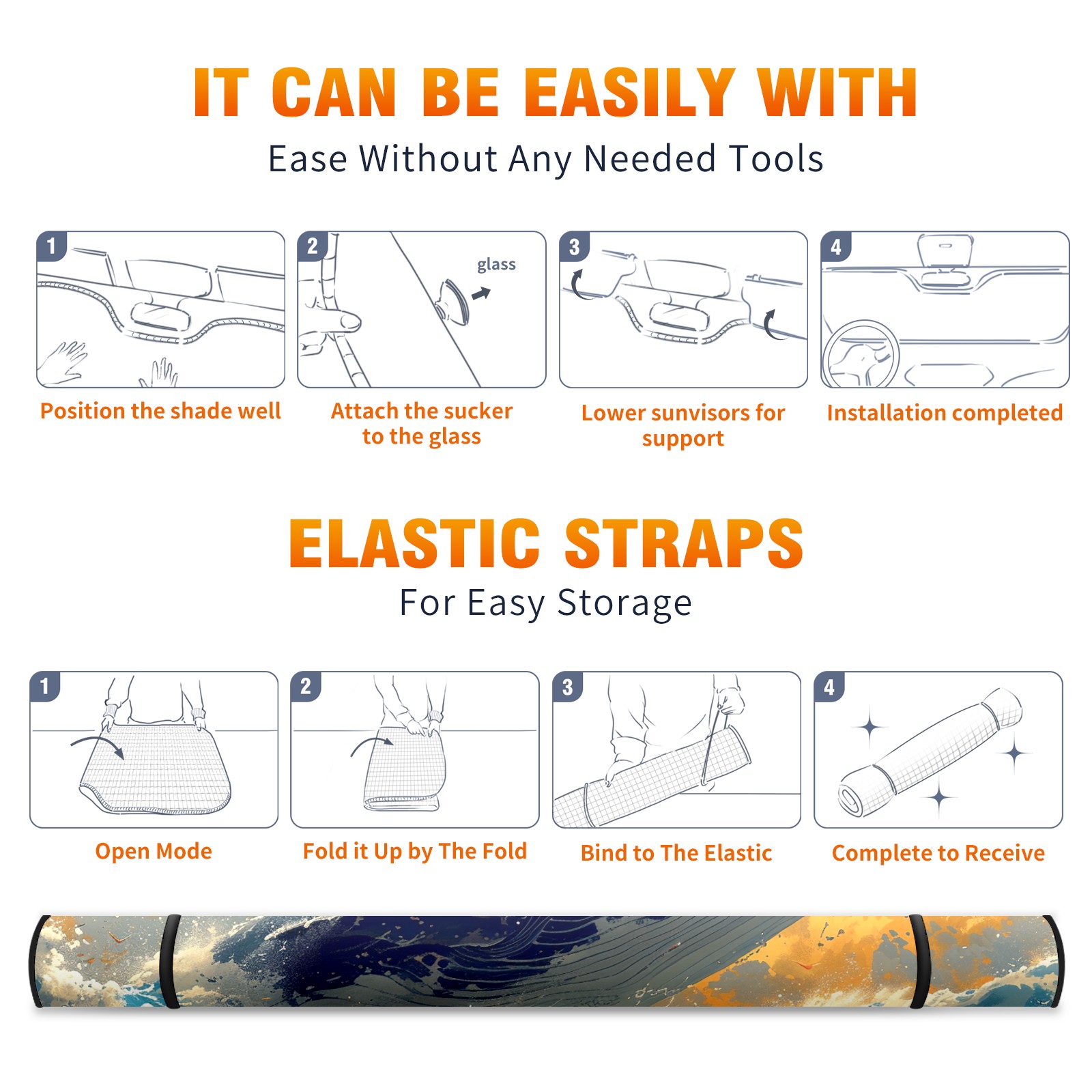 IT CAN BE EASILY WITH
Ease Without Any Needed Tools

1
Position the shade well

2
glass
Attach the sucker to the glass

3
Lower sunvisors for support

4
Installation completed

ELASTIC STRAPS
For Easy Storage

1
Open Mode

2
Fold it Up by The Fold

3
Bind to The Elastic

4
Complete to Receive