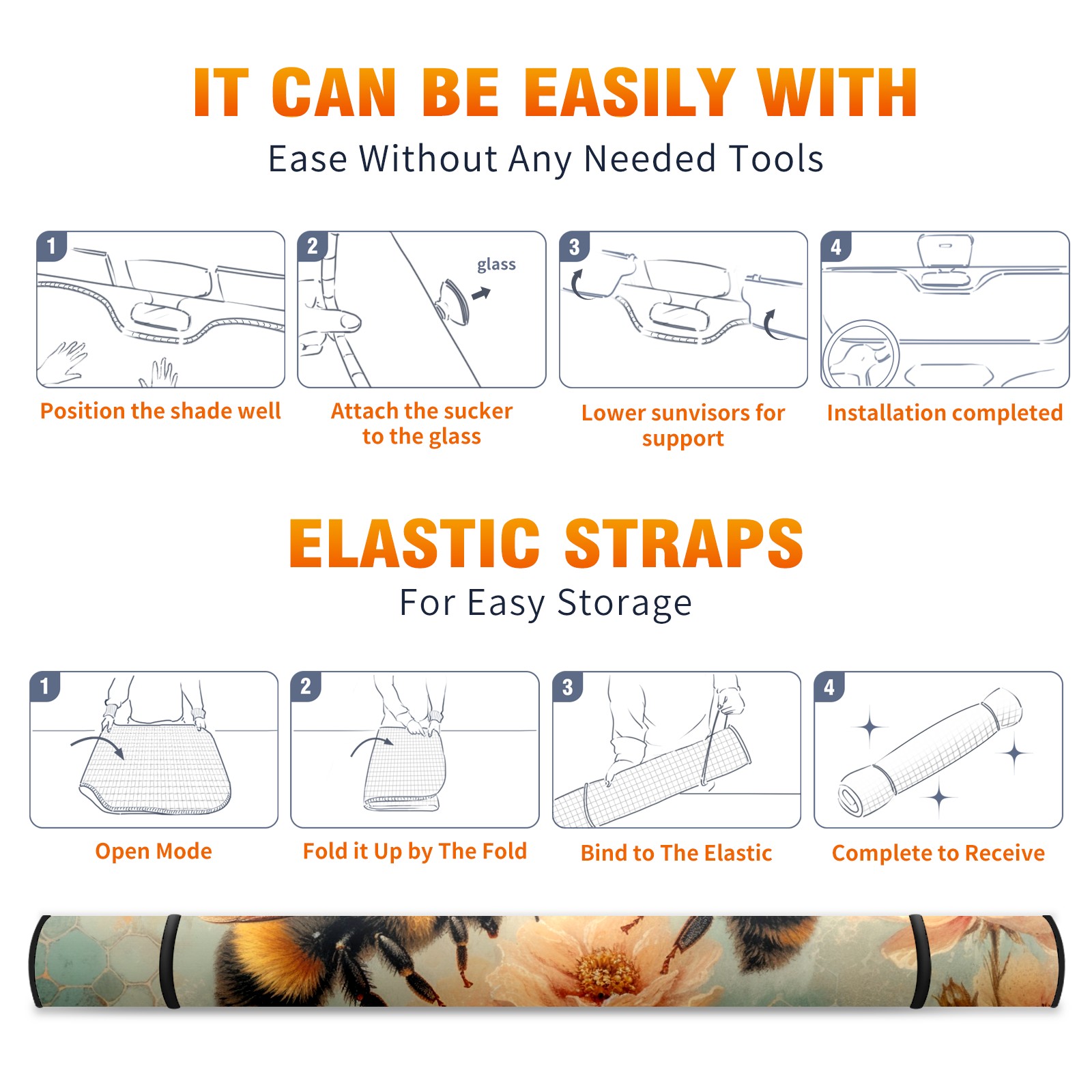 IT CAN BE EASILY WITH
Ease Without Any Needed Tools

1
Position the shade well

2
glass
Attach the sucker to the glass

3
Lower sunvisors for support

4
Installation completed

ELASTIC STRAPS
For Easy Storage

1
Open Mode

2
Fold it Up by The Fold

3
Bind to The Elastic

4
Complete to Receive