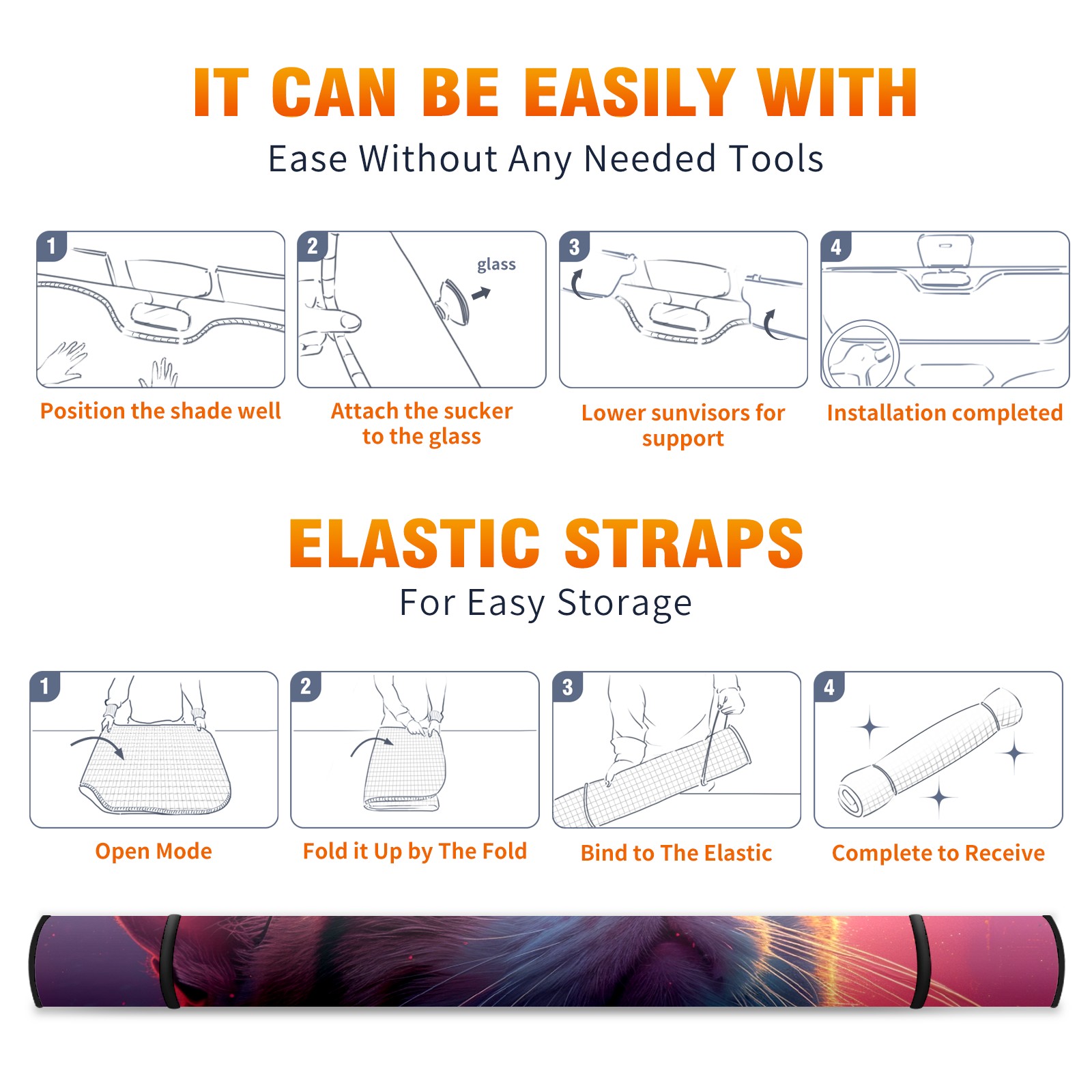 IT CAN BE EASILY WITH
Ease Without Any Needed Tools

1
Position the shade well

2
glass
Attach the sucker to the glass

3
Lower sunvisors for support

4
Installation completed

ELASTIC STRAPS
For Easy Storage

1
Open Mode

2
Fold it Up by The Fold

3
Bind to The Elastic

4
Complete to Receive