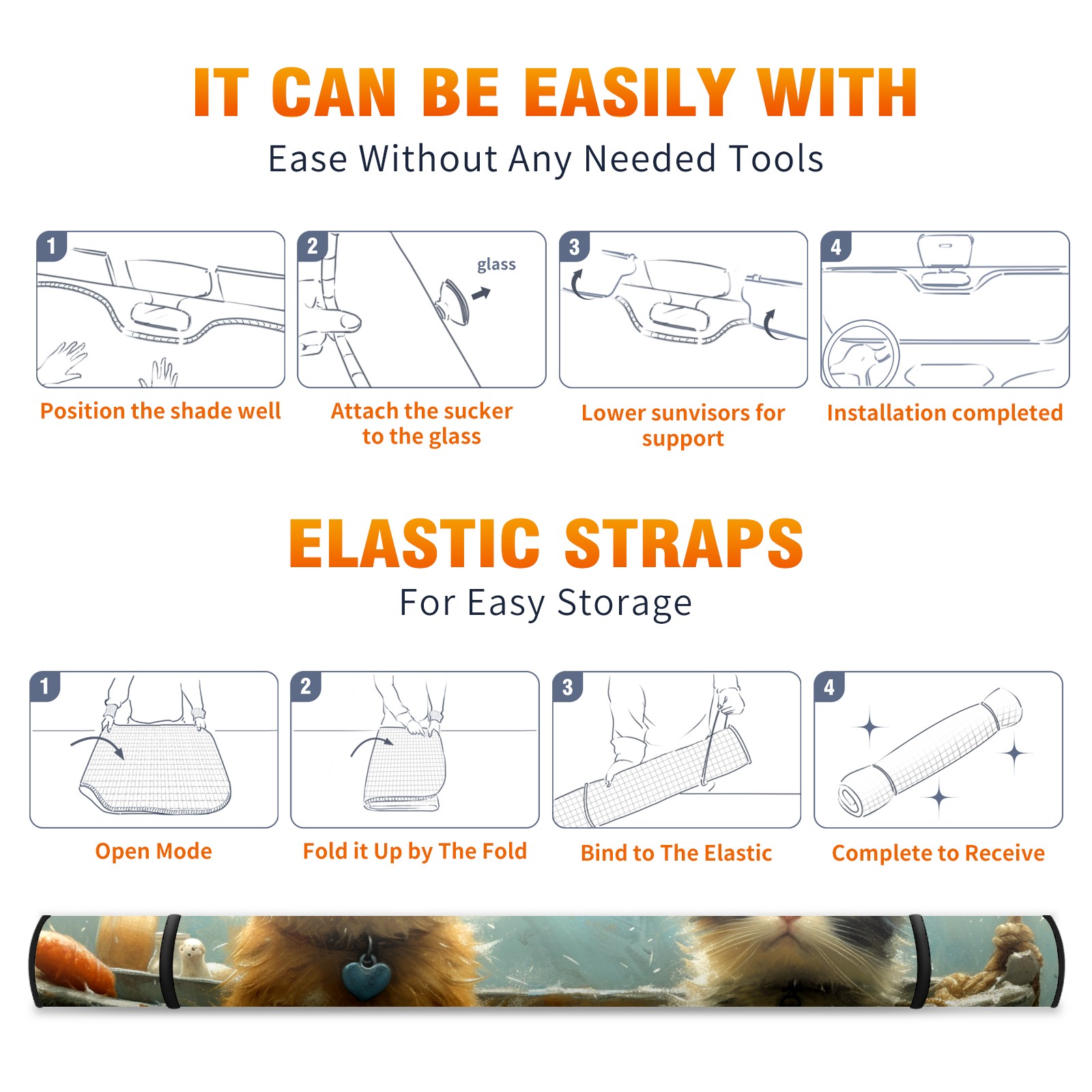 IT CAN BE EASILY WITH
Ease Without Any Needed Tools

1
Position the shade well

2
glass
Attach the sucker to the glass

3
Lower sunvisors for support

4
Installation completed

ELASTIC STRAPS
For Easy Storage

1
Open Mode

2
Fold it Up by The Fold

3
Bind to The Elastic

4
Complete to Receive