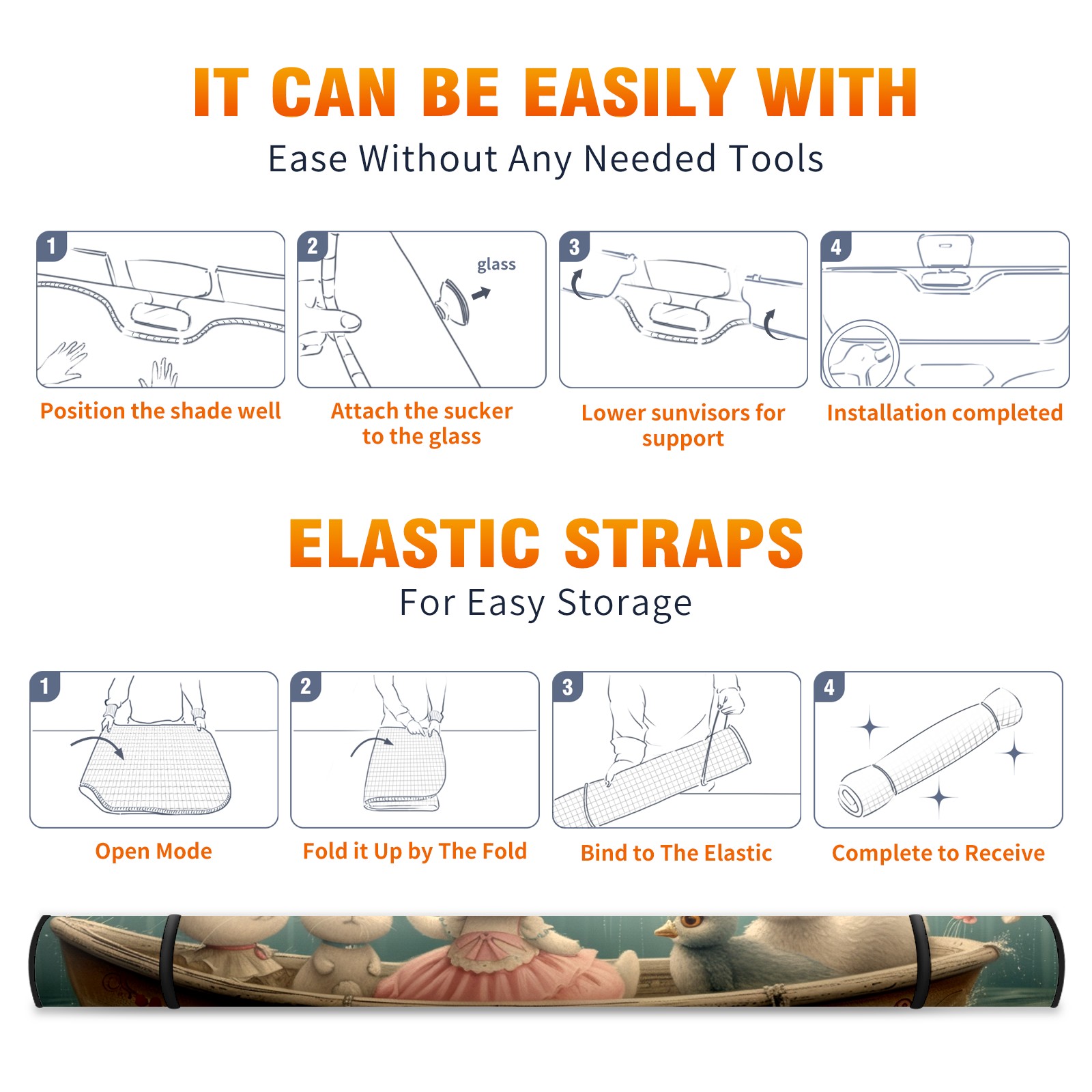 IT CAN BE EASILY WITH

Ease Without Any Needed Tools

1

Position the shade well

2

glass

Attach the sucker to the glass

3

Lower sunvisors for support

4

Installation completed

ELASTIC STRAPS

For Easy Storage

1

Open Mode

2

Fold it Up by The Fold

3

Bind to The Elastic

4

Complete to Receive