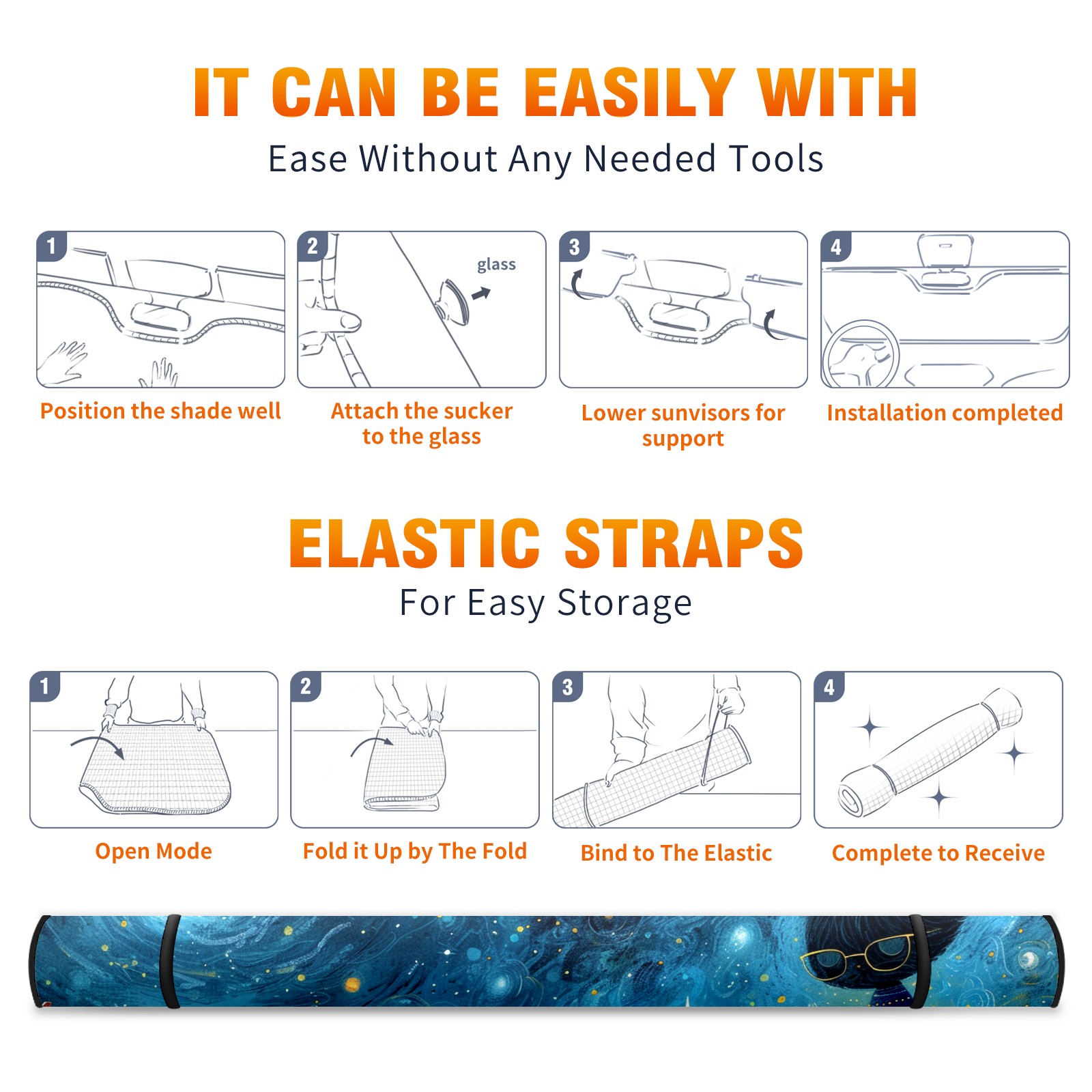 IT CAN BE EASILY WITH
Ease Without Any Needed Tools

1
Position the shade well

2
glass
Attach the sucker to the glass

3
Lower sunvisors for support

4
Installation completed

ELASTIC STRAPS
For Easy Storage

1
Open Mode

2
Fold it Up by The Fold

3
Bind to The Elastic

4
Complete to Receive