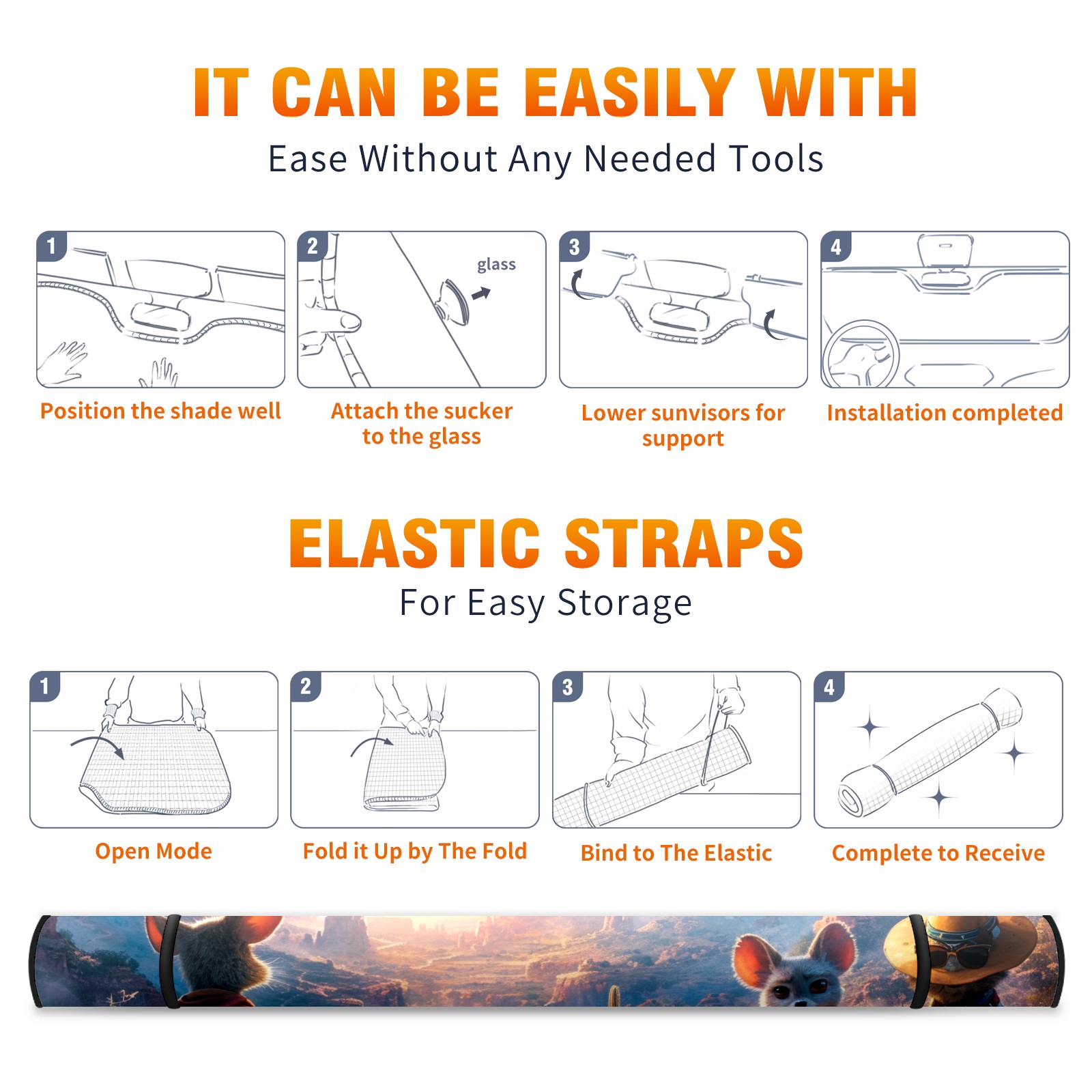 IT CAN BE EASILY WITH

Ease Without Any Needed Tools

1

Position the shade well

2

glass

Attach the sucker to the glass

3

Lower sunvisors for support

4

Installation completed

ELASTIC STRAPS

For Easy Storage

1

Open Mode

2

Fold it Up by The Fold

3

Bind to The Elastic

4

Complete to Receive