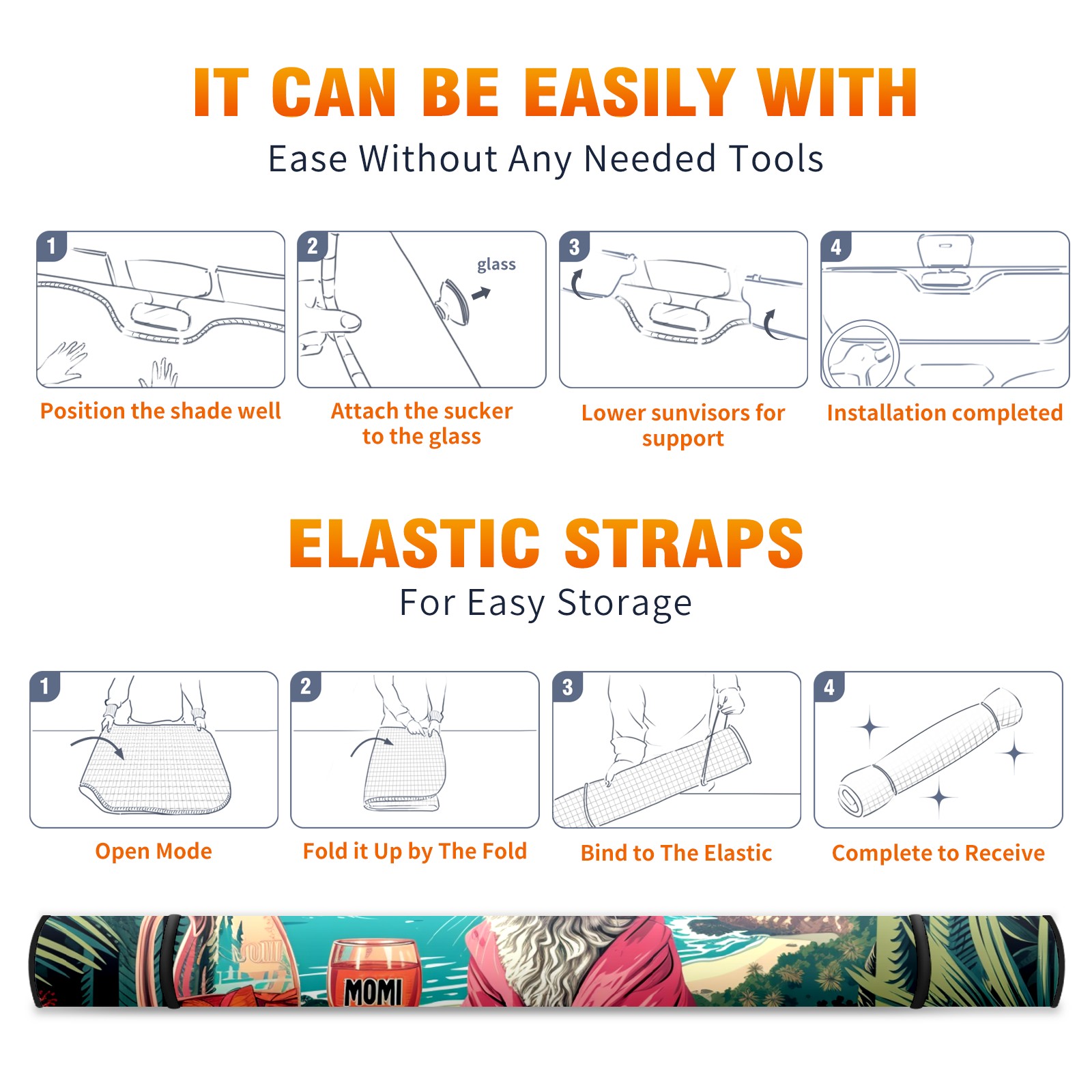 IT CAN BE EASILY WITH
Ease Without Any Needed Tools

1
Position the shade well

2
glass
Attach the sucker to the glass

3
Lower sunvisors for support

4
Installation completed

ELASTIC STRAPS
For Easy Storage

1
Open Mode

2
Fold it Up by The Fold

3
Bind to The Elastic

4
Complete to Receive

MOMI